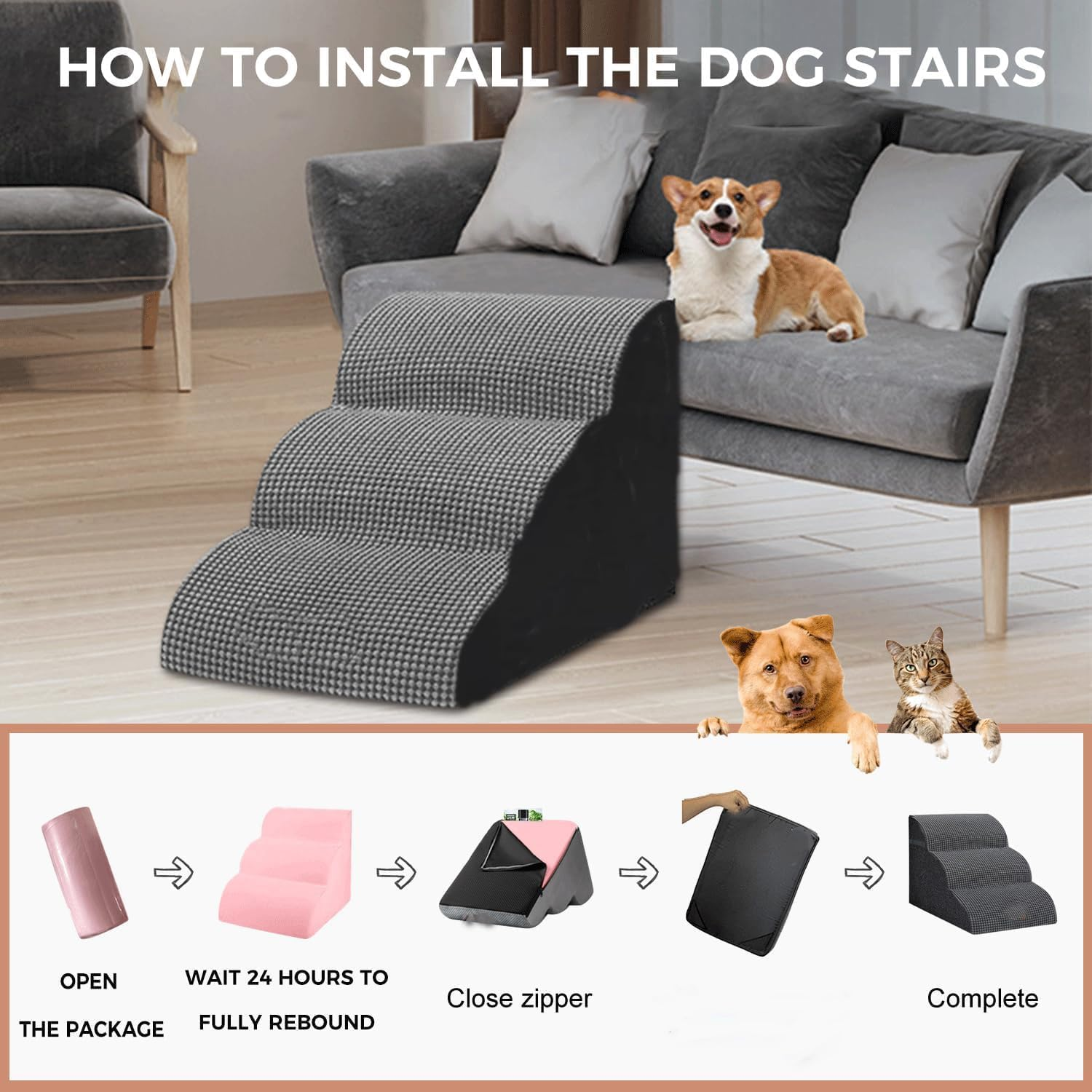 HOW TO INSTALL THE DOG STAIRS

OPEN THE PACKAGE

WAIT 24 HOURS TO FULLY REBOUND

Close zipper

Complete