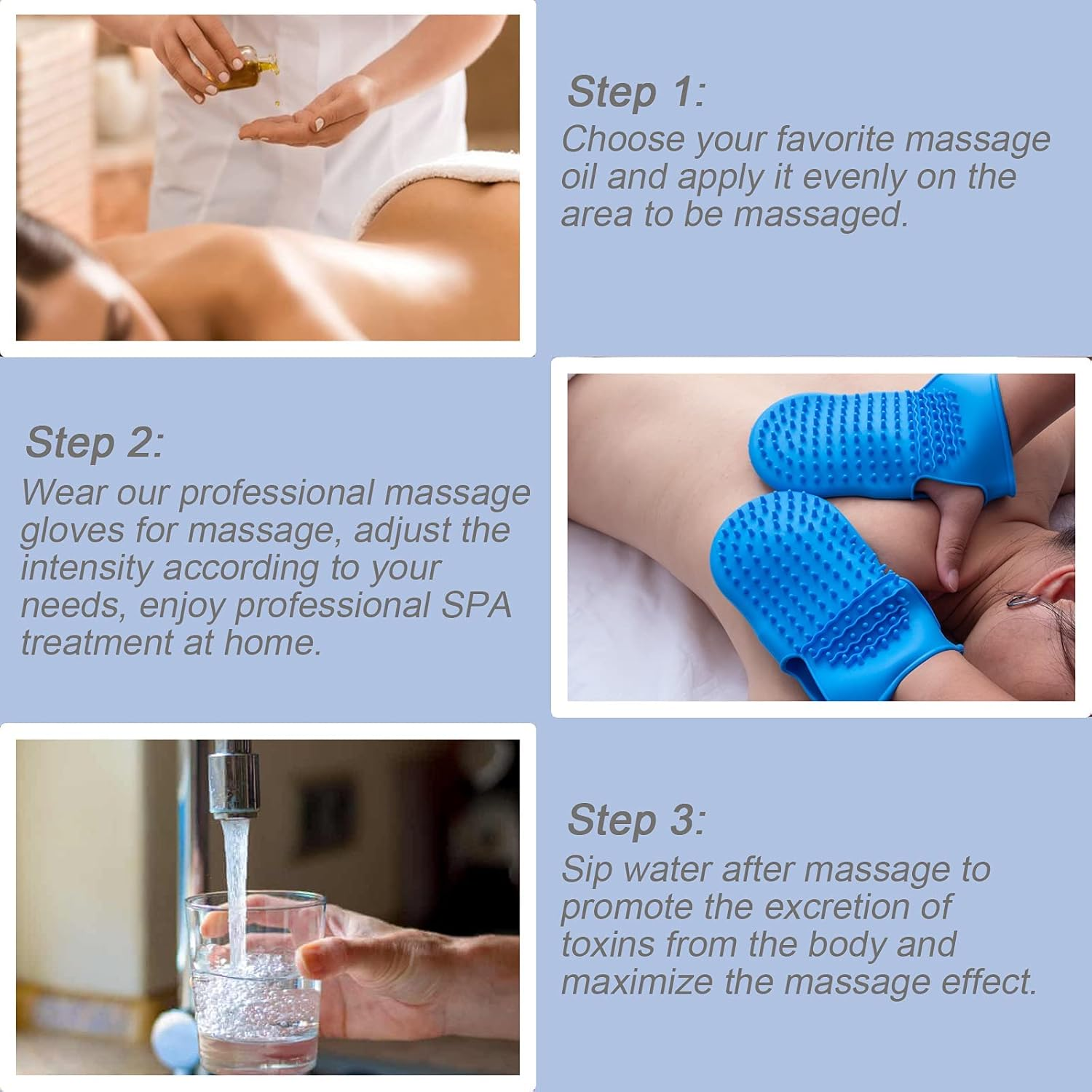 Step 1:
Choose your favorite massage oil and apply it evenly on the area to be massaged.

Step 2:
Wear our professional massage gloves for massage, adjust the intensity according to your needs, enjoy professional SPA treatment at home.

Step 3:
Sip water after massage to promote the excretion of toxins from the body and maximize the massage effect.