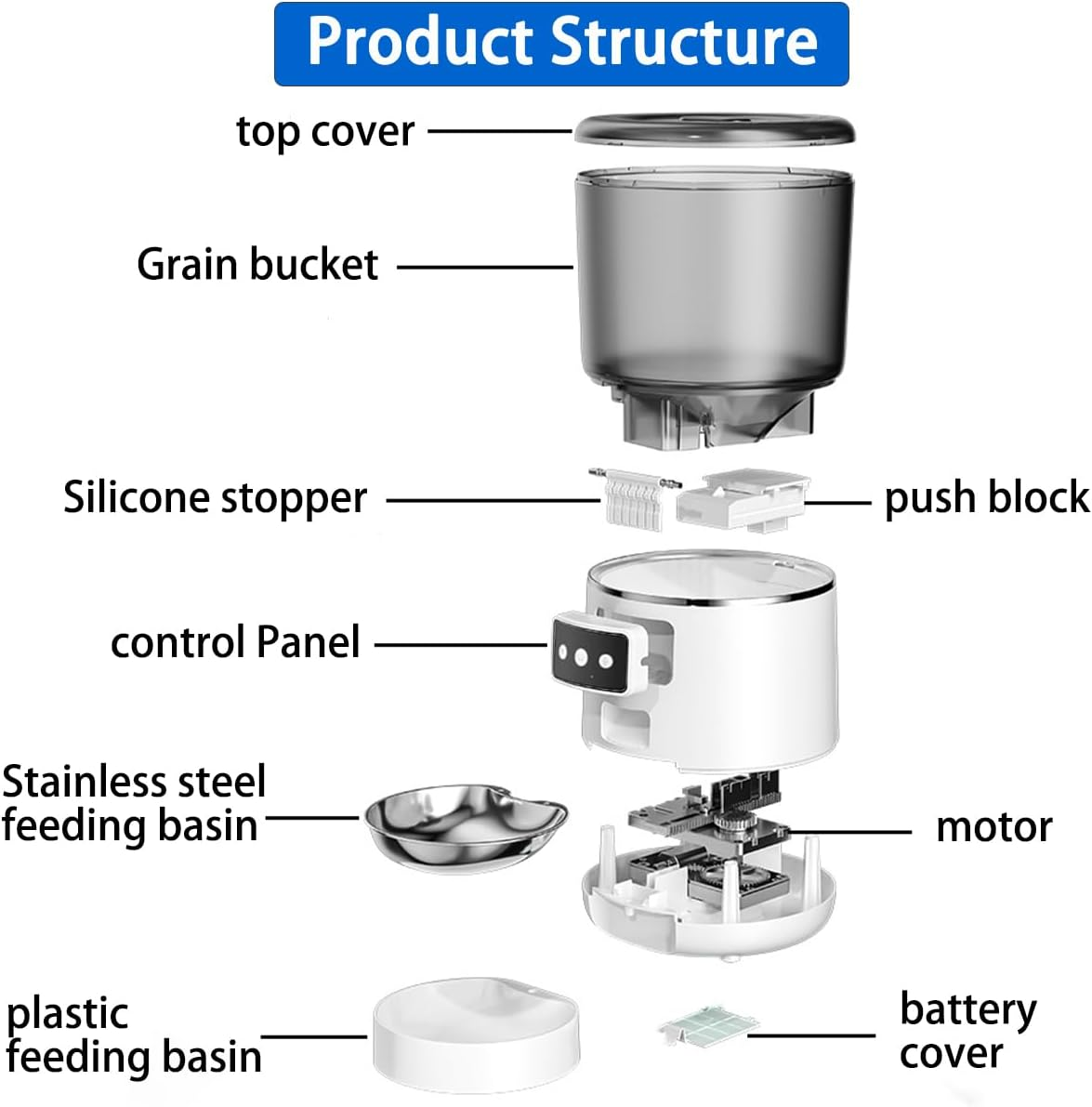 Product Structure

top cover

Grain bucket

Silicone stopper

push block

control Panel

Stainless steel feeding basin

motor

plastic feeding basin

battery cover