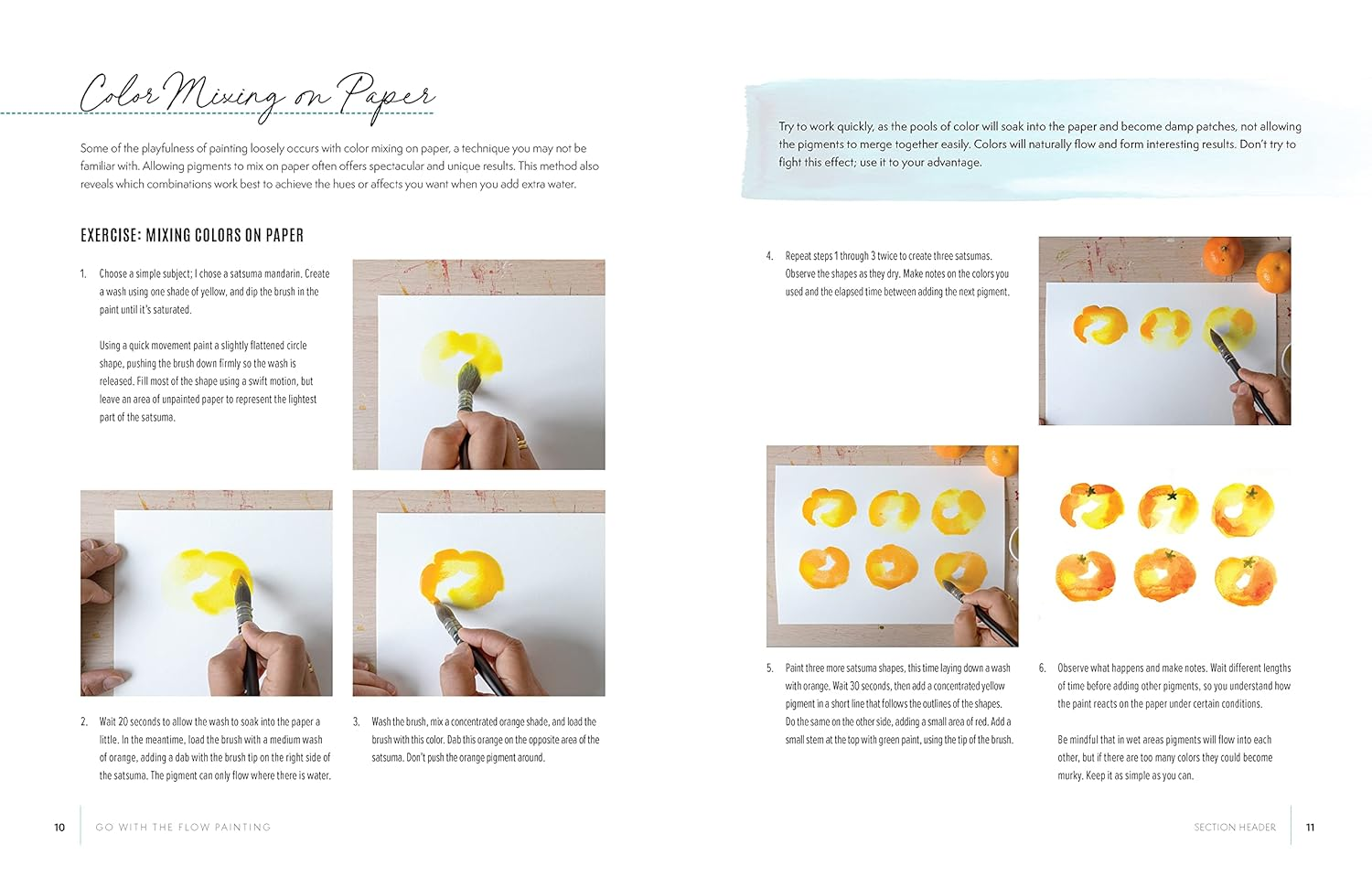 Color Mixing on Paper

Some of the playfulness of painting loosely occurs with color mixing on paper, a technique you may not be familiar with. Allowing pigments to mix on paper often offers spectacular and unique results. This method also reveals which combinations work best to achieve the hues or affects you want when you add extra water.

EXERCISE: MIXING COLORS ON PAPER

1. Choose a simple subject; I chose a satsuma mandarin. Create a wash using one shade of yellow, and dip the brush in the paint until it's saturated.

Using a quick movement paint a slightly flattened circle shape, pushing the brush down firmly so the wash is released. Fill most of the shape using a swift motion, but leave an area of unpainted paper to represent the lightest part of the satsuma.

2. Wait 20 seconds to allow the wash to soak into the paper a little. In the meantime, load the brush with a medium wash of orange, adding a dab with the brush tip on the right side of the satsuma. The pigment can only flow where there is water.

3. Wash the brush, mix a concentrated orange shade, and load the brush with this color. Dab this orange on the opposite area of the satsuma. Don't push the orange pigment around.

10 GO WITH THE FLOW PAINTING

Try to work quickly, as the pools of color will soak into the paper and become damp patches, not allowing the pigments to merge together easily. Colors will naturally flow and form interesting results. Don't try to fight this effect; use it to your advantage.

4. Repeat steps 1 through 3 twice to create three satsumas. Observe the shapes as they dry. Make notes on the colors you used and the elapsed time between adding the next pigment.

5. Paint three more satsuma shapes, this time laying down a wash with orange. Wait 30 seconds, then add a concentrated yellow pigment in a short line that follows the outlines of the shapes. Do the same on the other side, adding a small area of red. Add a small stem at the top with green paint, using the tip of the brush.

6. Observe what happens and make notes. Wait different lengths of time before adding other pigments, so you understand how the paint reacts on the paper under certain conditions.

Be mindful that in wet areas pigments will flow into each other, but if there are too many colors they could become murky. Keep it as simple as you can.

SECTION HEADER 11