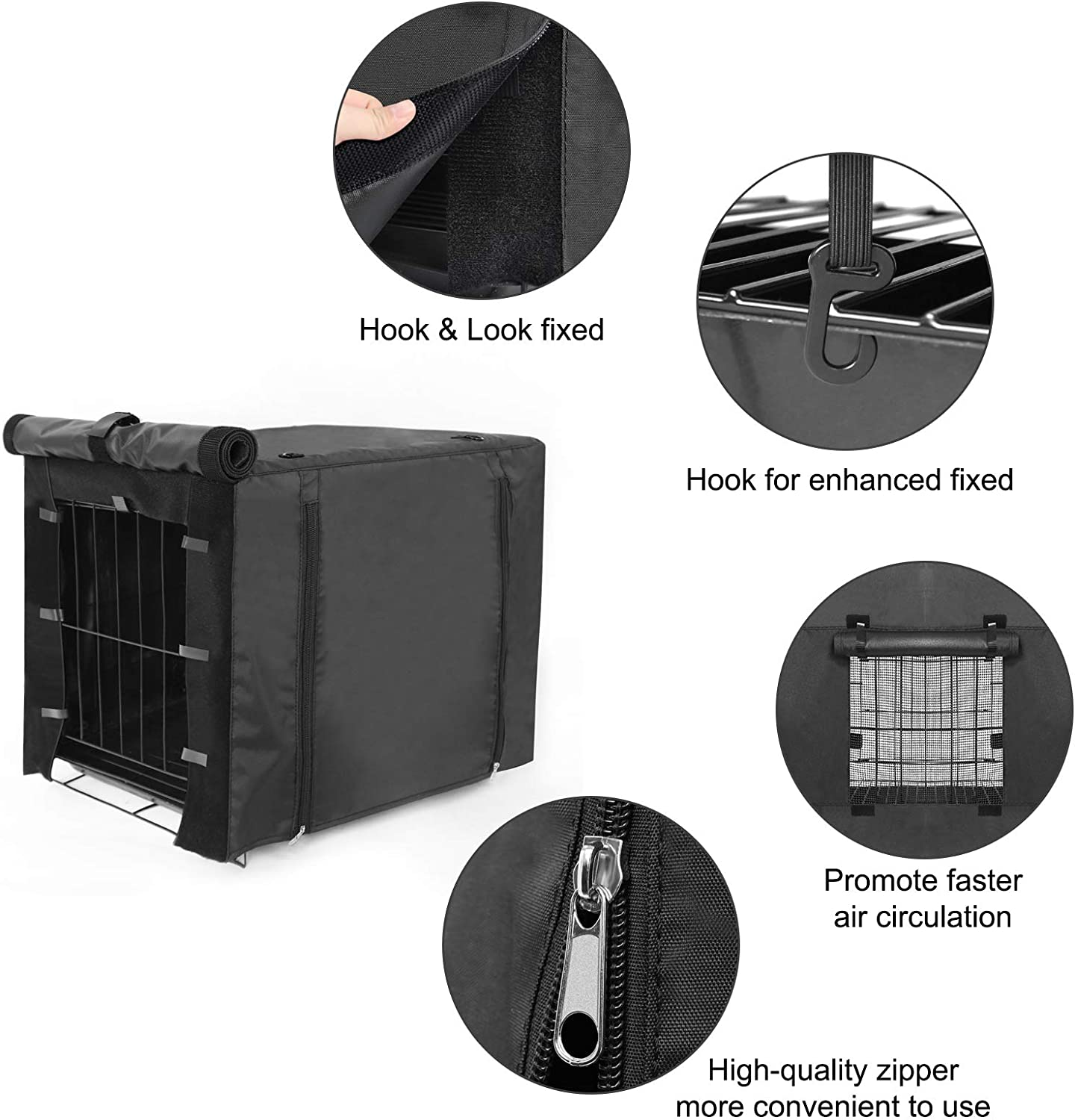 Hook & Look fixed

Hook for enhanced fixed

Promote faster air circulation

High-quality zipper more convenient to use