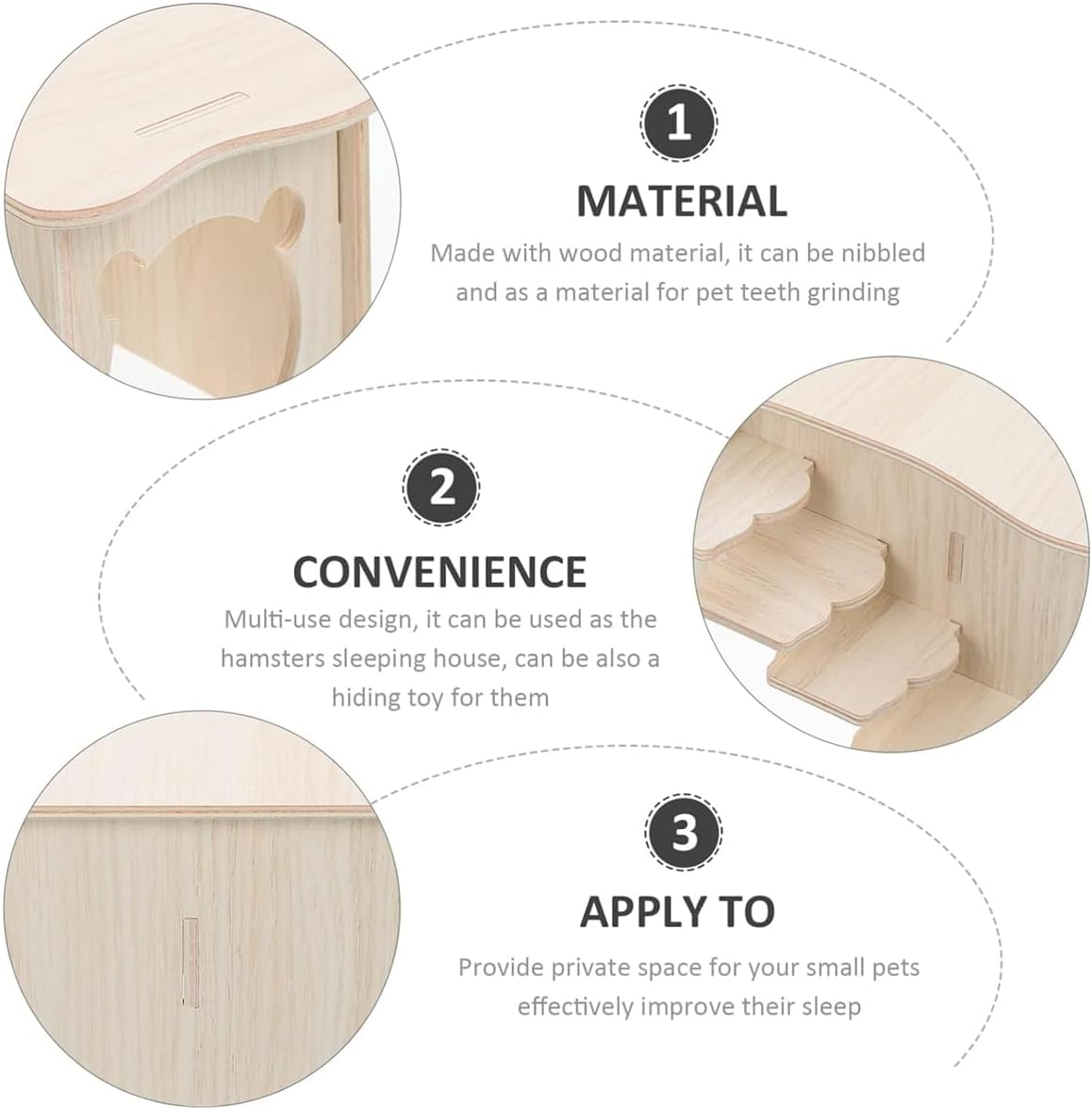 1

MATERIAL

Made with wood material, it can be nibbled and as a material for pet teeth grinding

2

CONVENIENCE

Multi-use design, it can be used as the hamsters sleeping house, can be also a hiding toy for them

3

APPLY TO

Provide private space for your small pets effectively improve their sleep