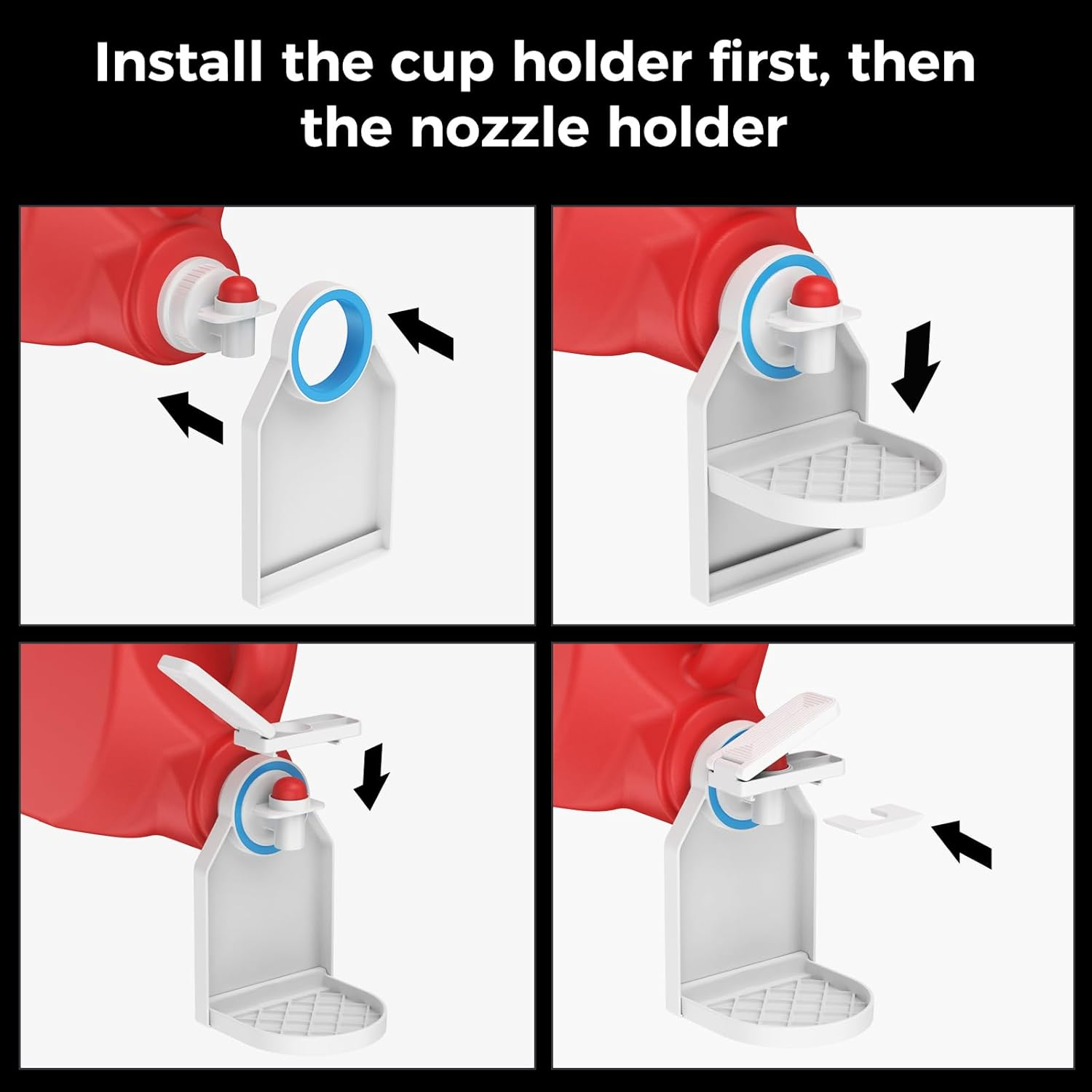 Install the cup holder first, then the nozzle holder