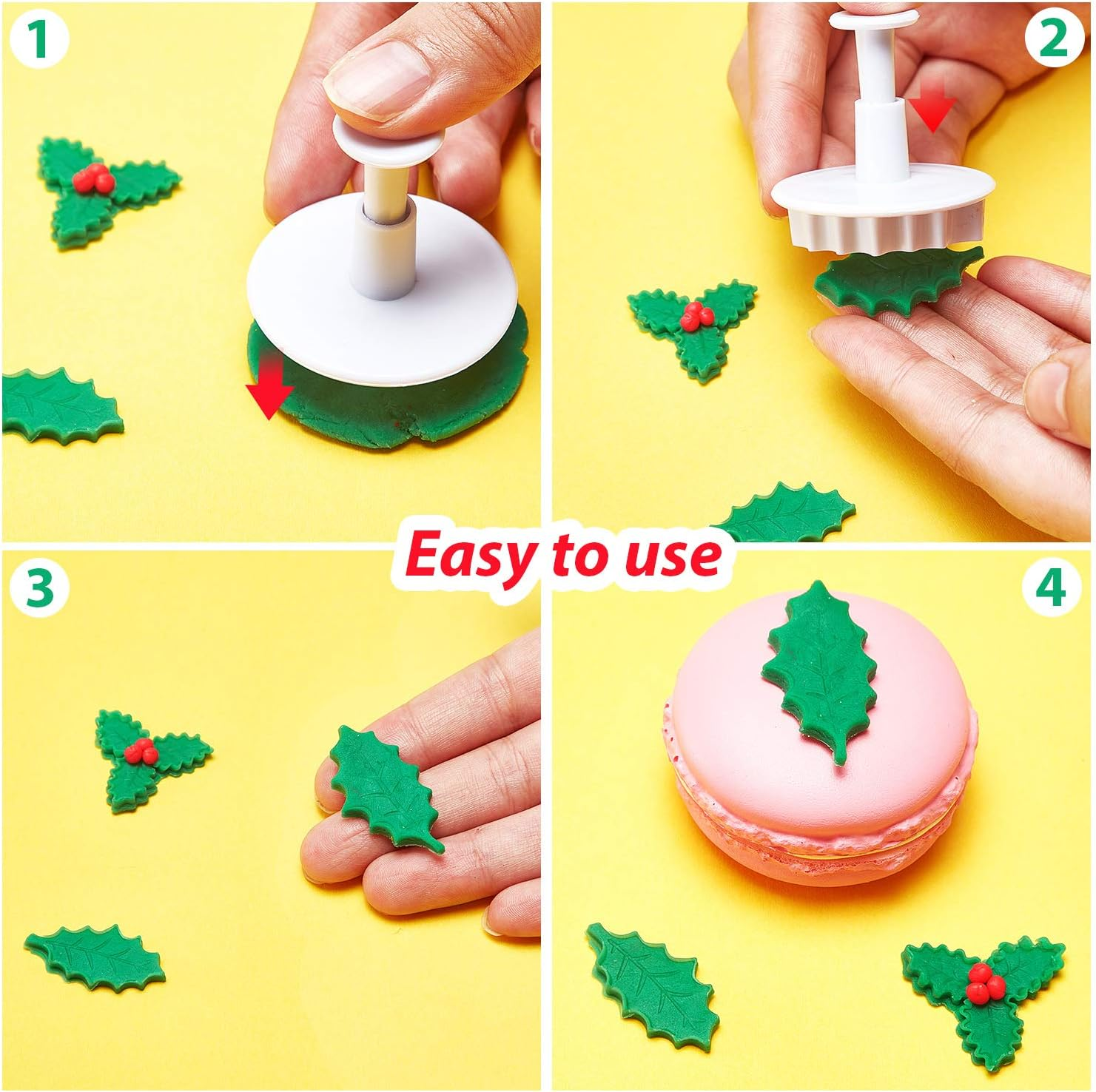 1

2

Easy to use

3

4