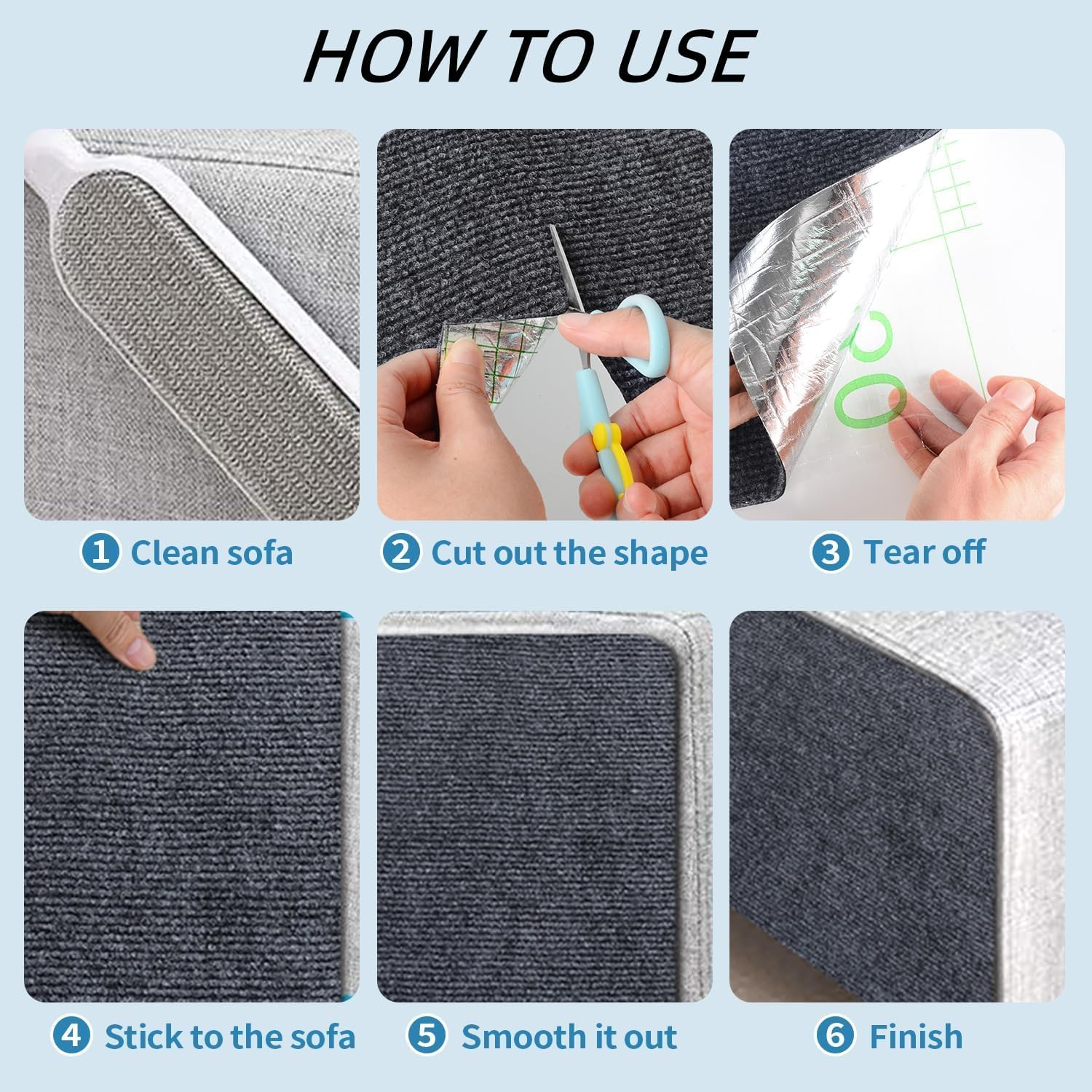 HOW TO USE

1 Clean sofa

2 Cut out the shape

3 Tear off

4 Stick to the sofa

5 Smooth it out

6 Finish