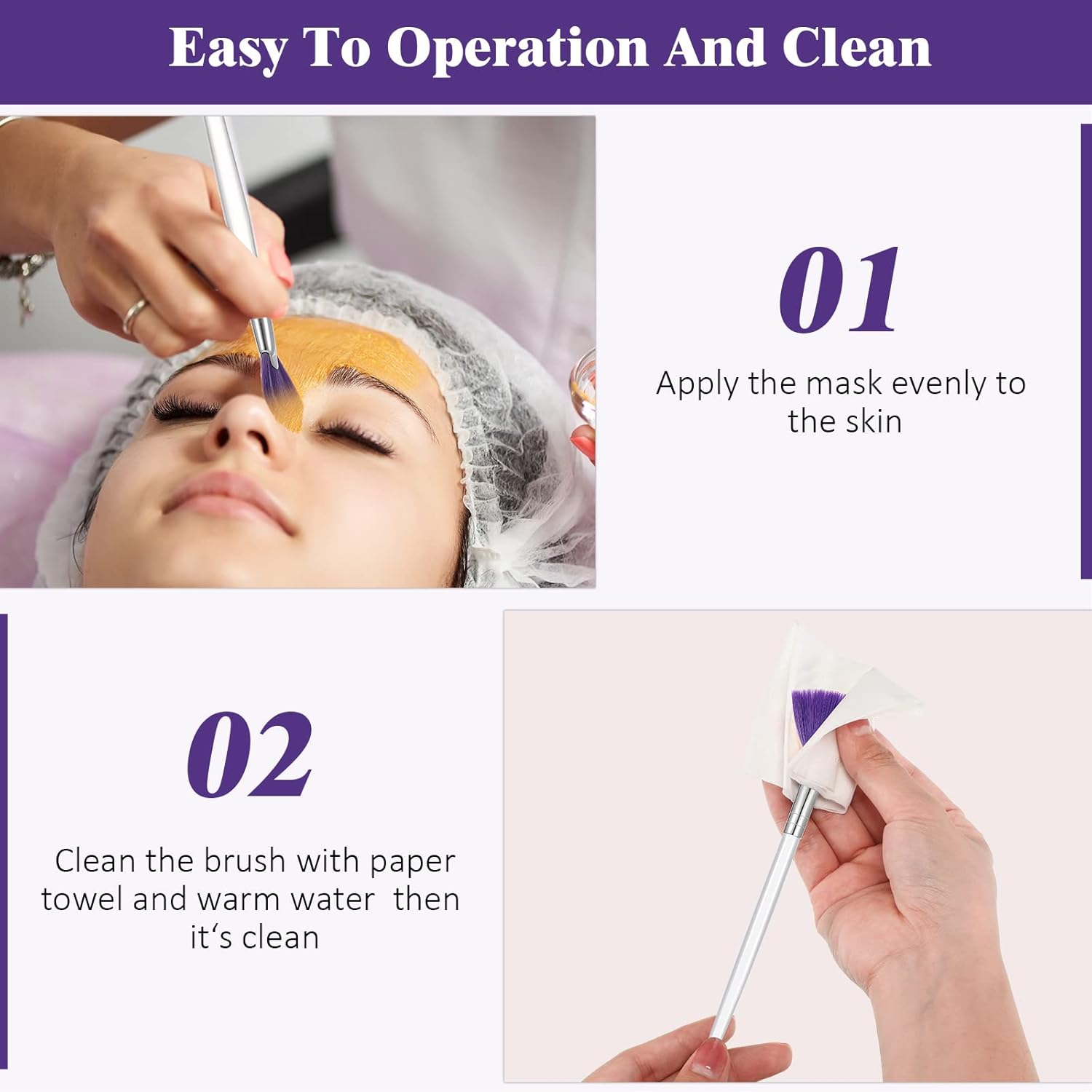 Easy To Operation And Clean

01

Apply the mask evenly to the skin

02

Clean the brush with paper towel and warm water then it‘s clean