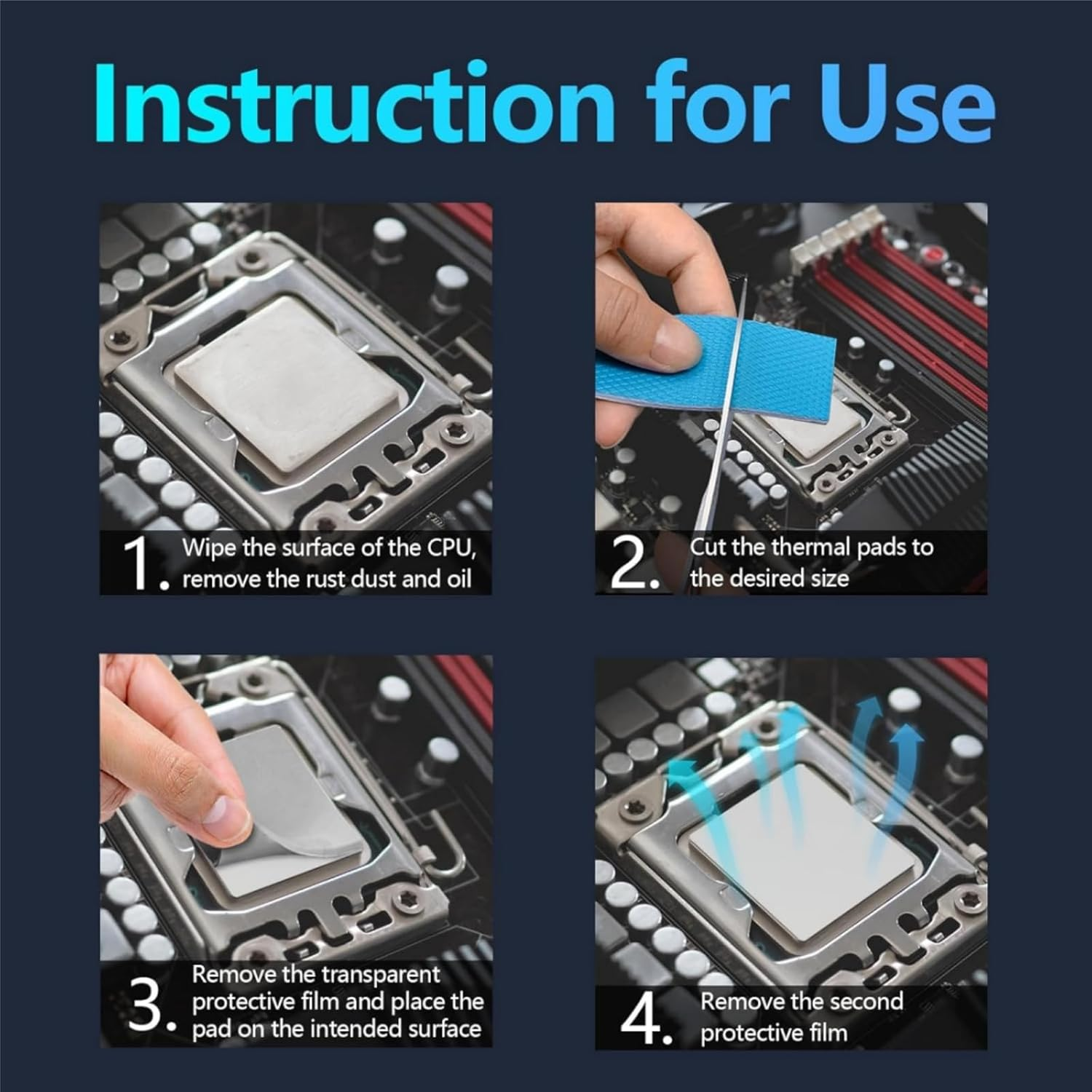 Instruction for Use

1. Wipe the surface of the CPU, remove the rust dust and oil

2. Cut the thermal pads to the desired size

3. Remove the transparent protective film and place the pad on the intended surface

4. Remove the second protective film