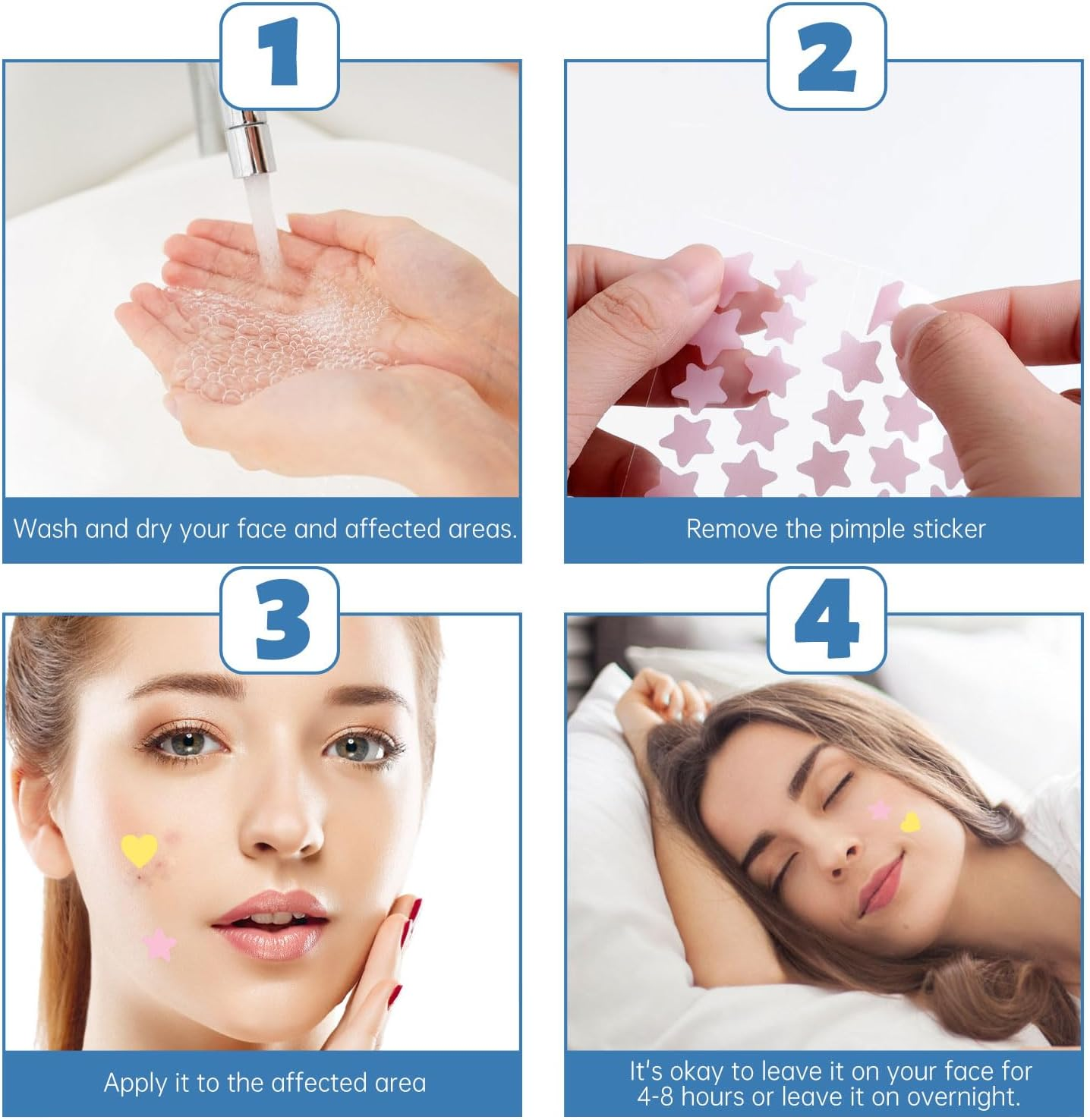 1

Wash and dry your face and affected areas.

2

Remove the pimple sticker

3

Apply it to the affected area

4

It's okay to leave it on your face for 4-8 hours or leave it on overnight.