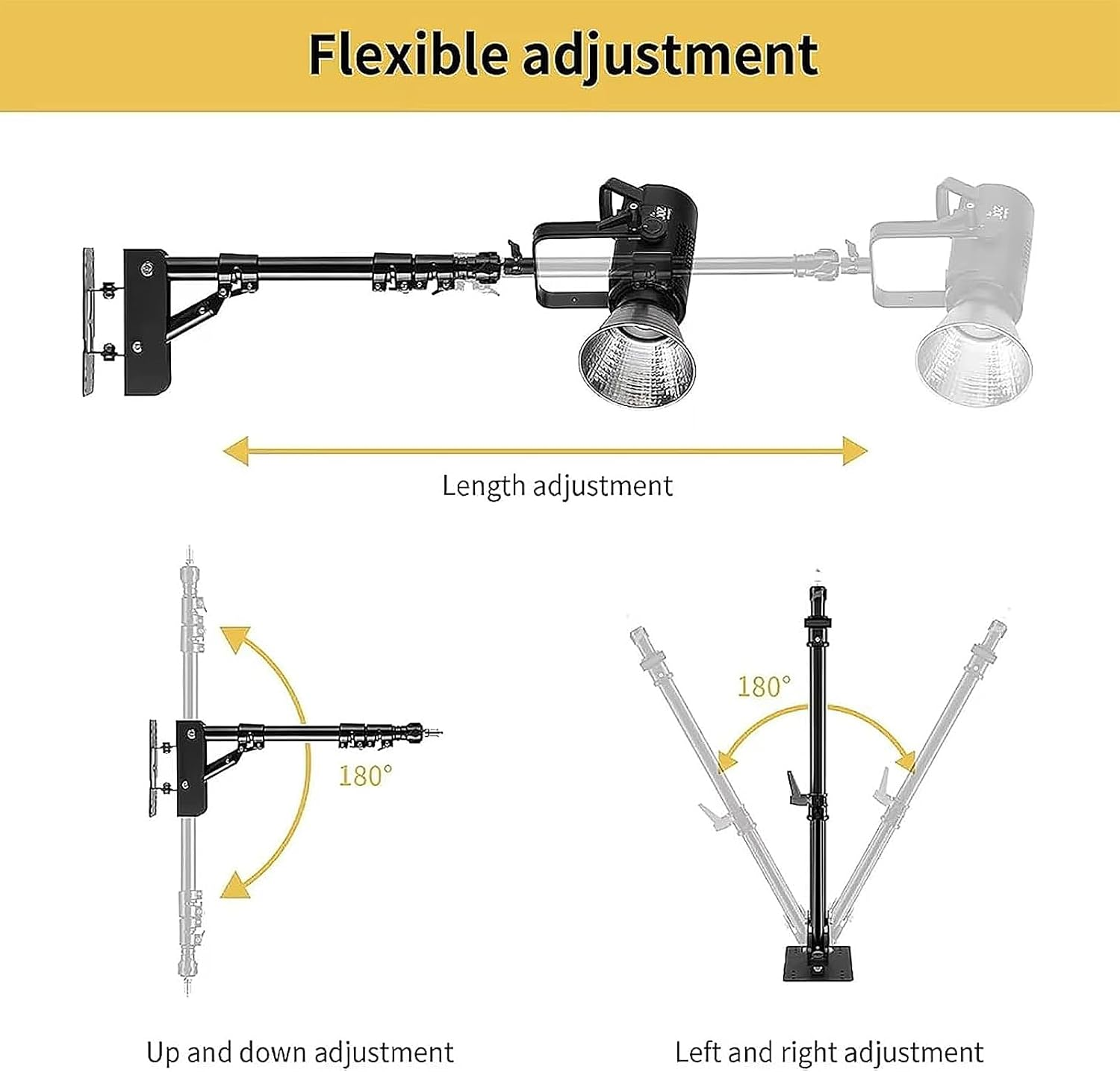 Flexible adjustment

Length adjustment

180°

180°

Up and down adjustment

Left and right adjustment