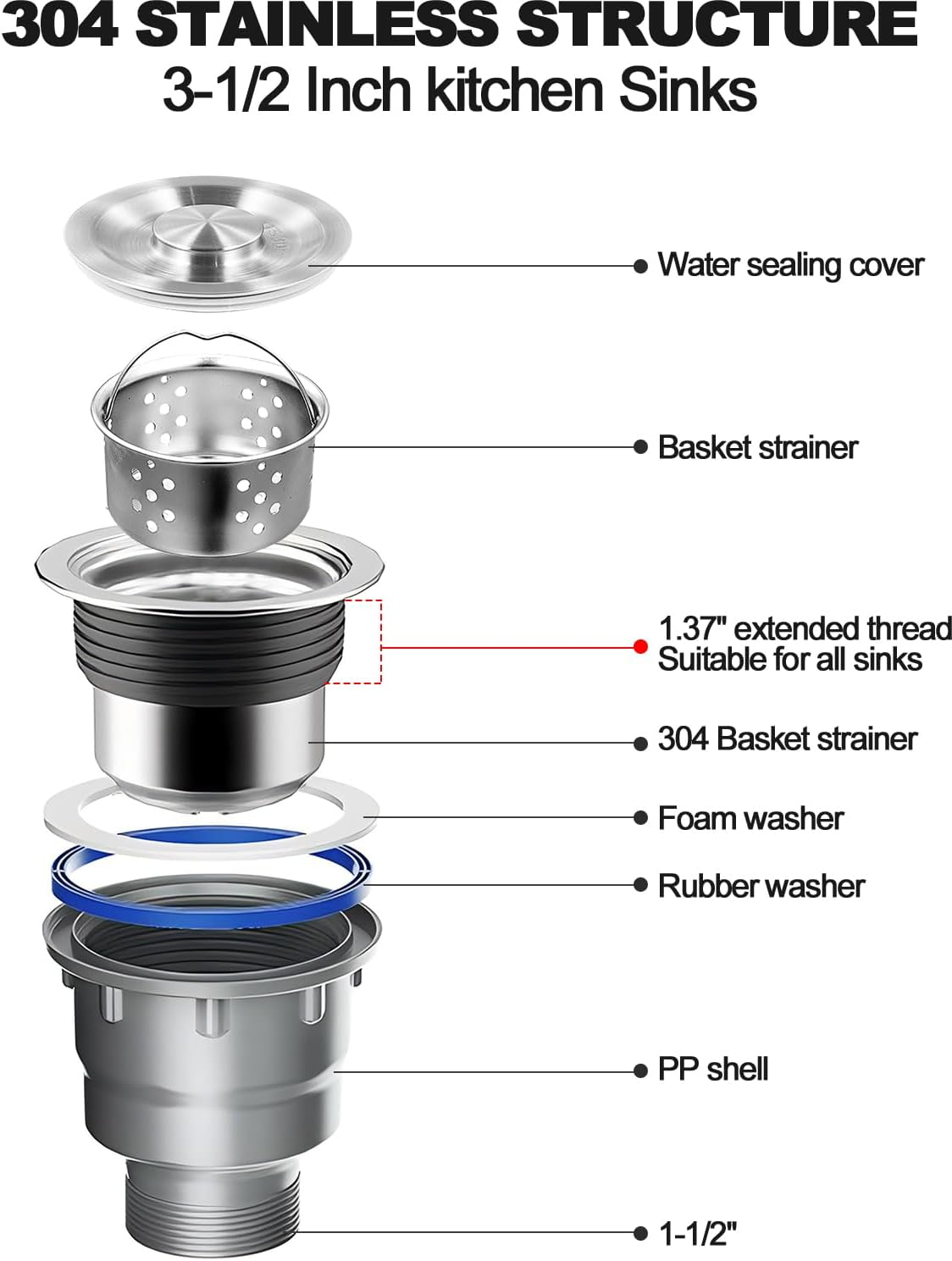 304 STAINLESS STRUCTURE
3-1/2 Inch kitchen Sinks

Water sealing cover

Basket strainer

1.37" extended thread
Suitable for all sinks

304 Basket strainer

Foam washer

Rubber washer

PP shell

1-1/2"