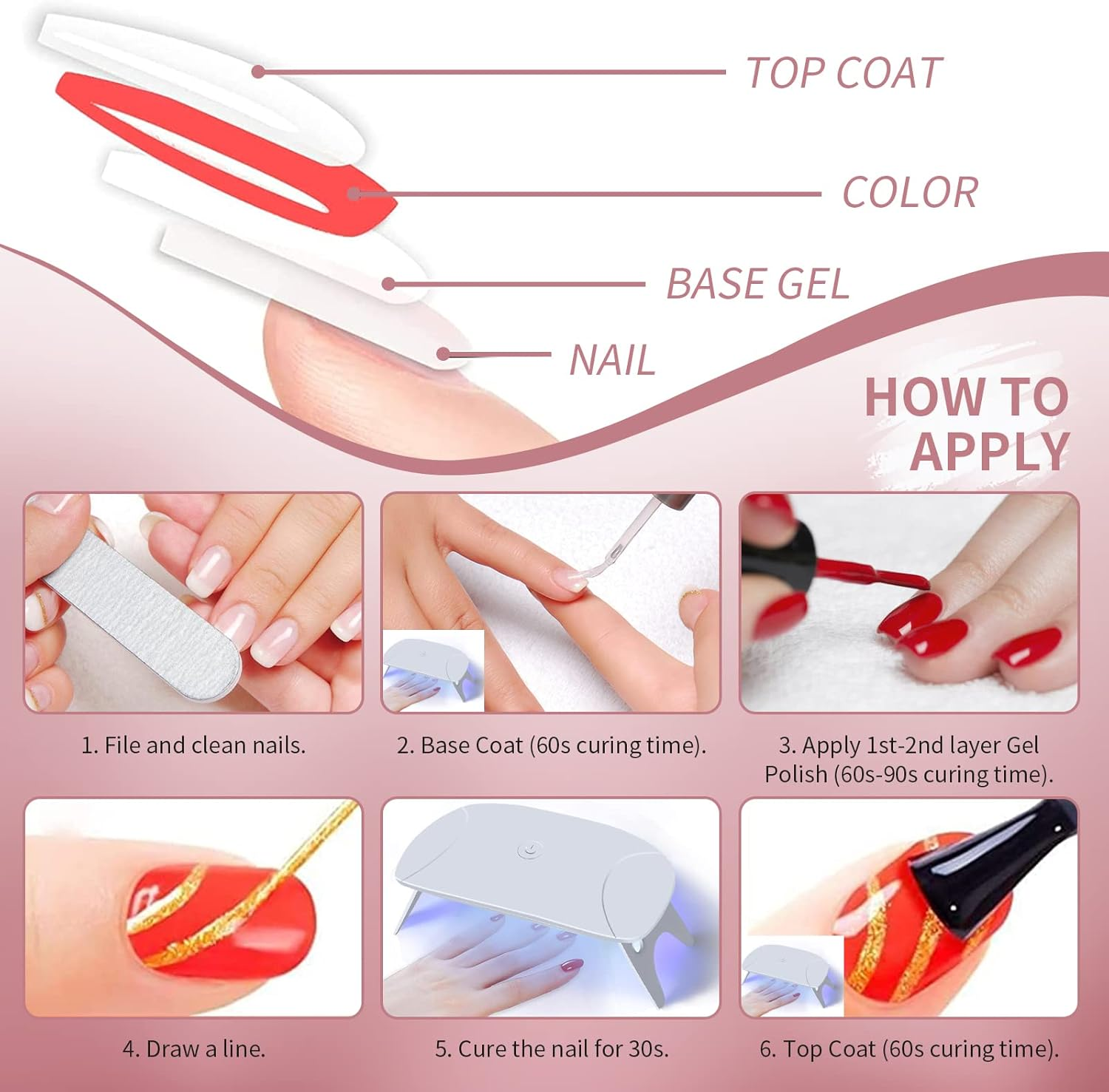 TOP COAT

COLOR

BASE GEL

NAIL

HOW TO APPLY

1. File and clean nails.

2. Base Coat (60s curing time).

3. Apply 1st-2nd layer Gel Polish (60s-90s curing time).

4. Draw a line.

5. Cure the nail for 30s.

6. Top Coat (60s curing time).