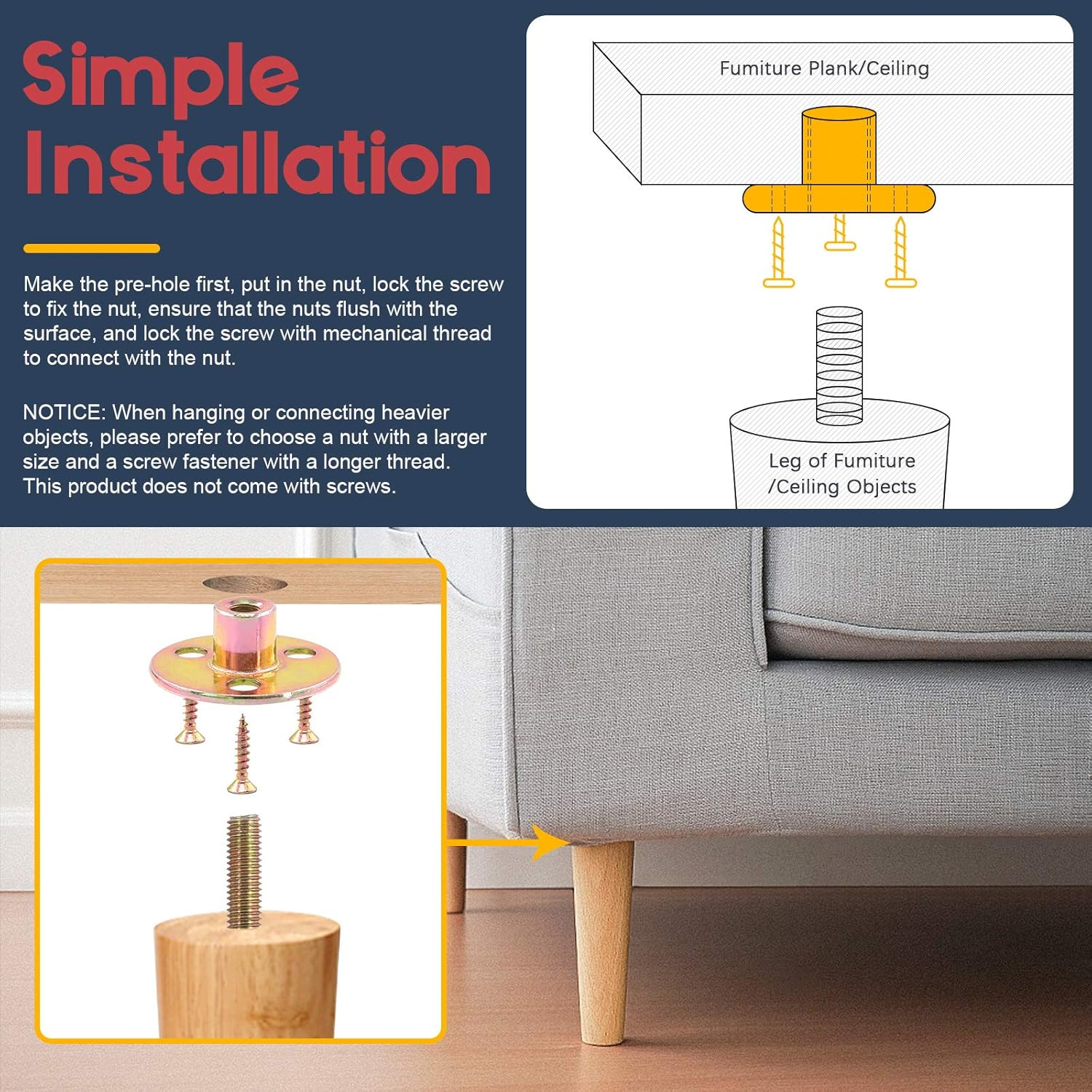 Simple Installation

Make the pre-hole first, put in the nut, lock the screw to fix the nut, ensure that the nuts flush with the surface, and lock the screw with mechanical thread to connect with the nut.

NOTICE: When hanging or connecting heavier objects, please prefer to choose a nut with a larger size and a screw fastener with a longer thread. This product does not come with screws.

Fumiture Plank/Ceiling

Leg of Fumiture /Ceiling Objects