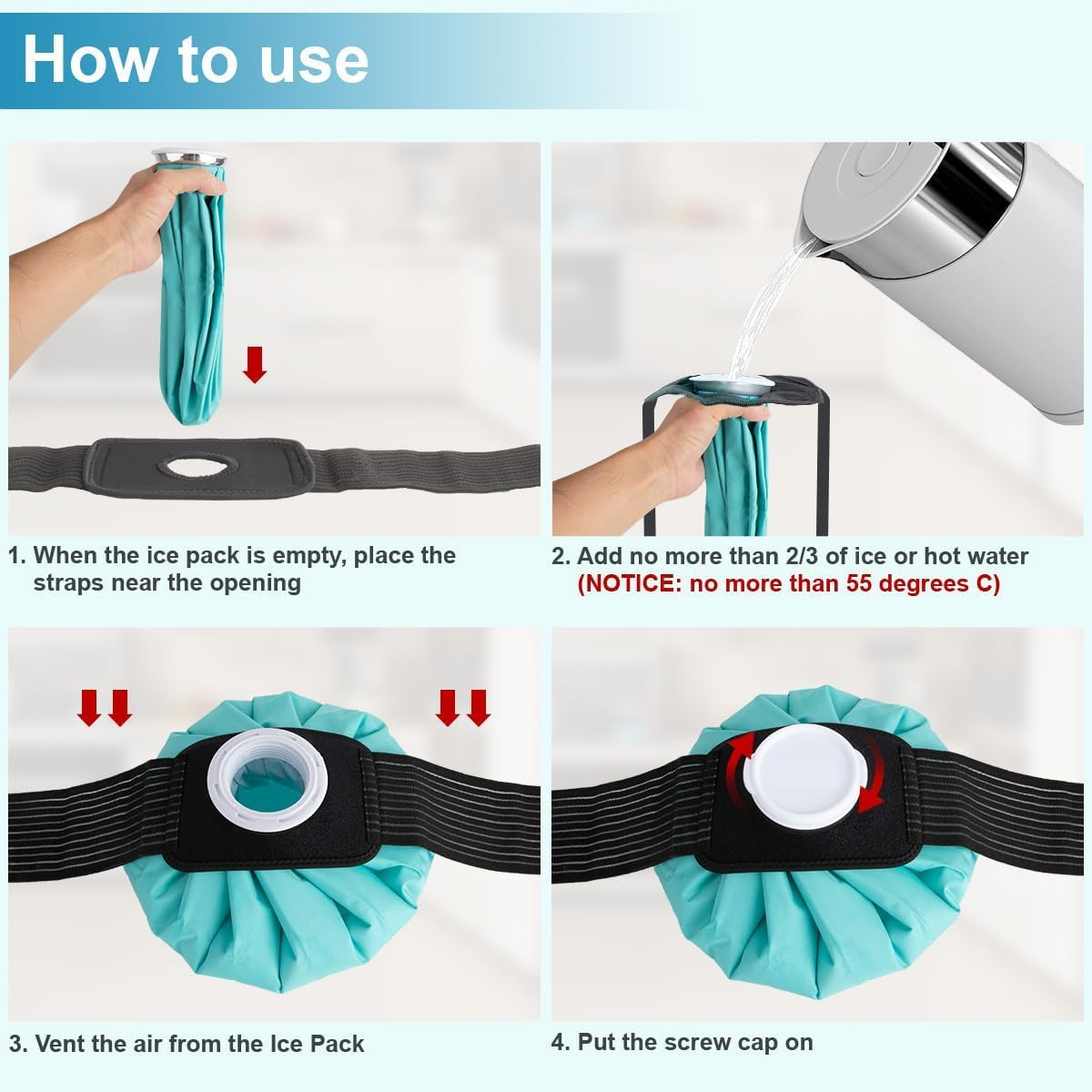 How to use

1. When the ice pack is empty, place the straps near the opening

2. Add no more than 2/3 of ice or hot water (NOTICE: no more than 55 degrees C)

3. Vent the air from the Ice Pack

4. Put the screw cap on