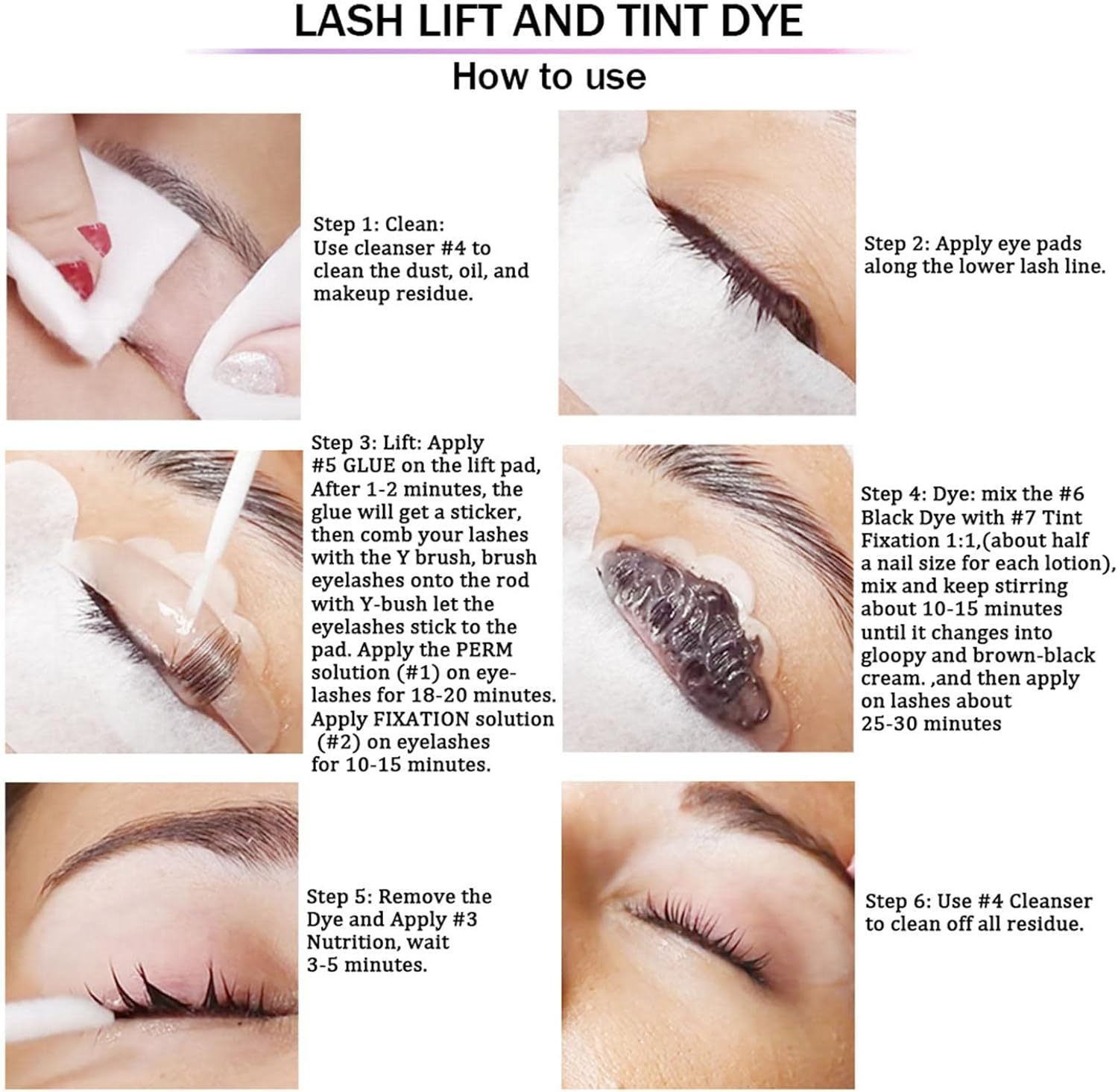 LASH LIFT AND TINT DYE

How to use

Step 1: Clean:
Use cleanser #4 to clean the dust, oil, and makeup residue.

Step 2: Apply eye pads along the lower lash line.

Step 3: Lift: Apply #5 GLUE on the lift pad, After 1-2 minutes, the glue will get a sticker, then comb your lashes with the Y brush, brush eyelashes onto the rod with Y-bush let the eyelashes stick to the pad. Apply the PERM solution (#1) on eyelashes for 18-20 minutes. Apply FIXATION solution (#2) on eyelashes for 10-15 minutes.

Step 4: Dye: mix the #6 Black Dye with #7 Tint Fixation 1:1,(about half a nail size for each lotion), mix and keep stirring about 10-15 minutes until it changes into gloopy and brown-black cream. ,and then apply on lashes about 25-30 minutes

Step 5: Remove the Dye and Apply #3 Nutrition, wait 3-5 minutes.

Step 6: Use #4 Cleanser to clean off all residue.