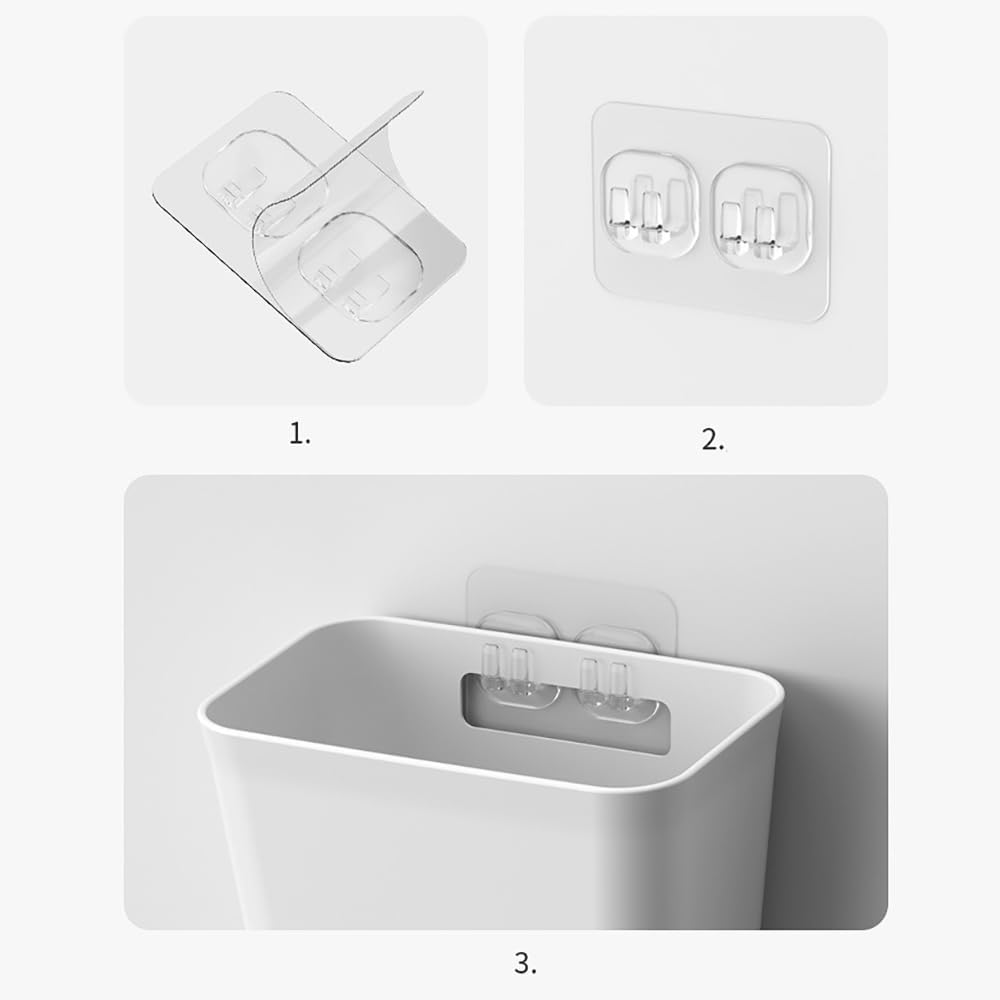 1.

2.

3.