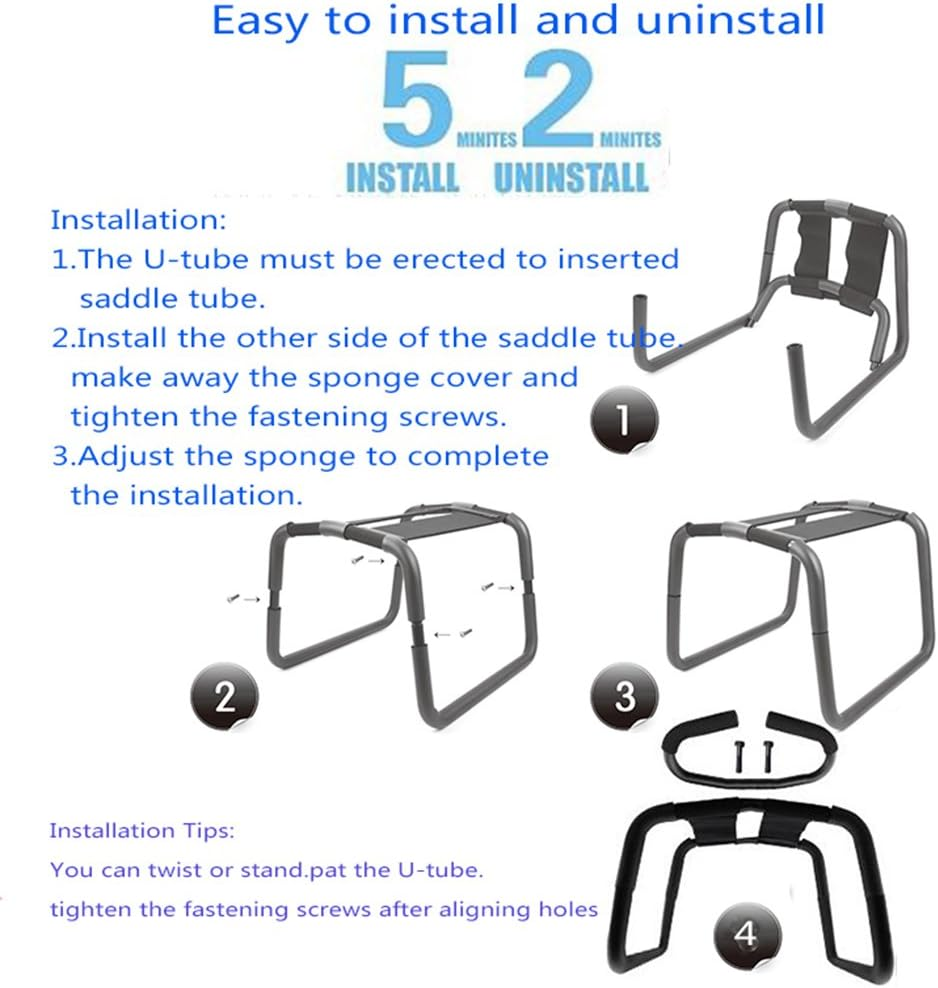 Easy to install and uninstall

5 MINITES 2 MINITES
INSTALL UNINSTALL

Installation:
1.The U-tube must be erected to inserted saddle tube.
2.Install the other side of the saddle tube. make away the sponge cover and tighten the fastening screws.
3.Adjust the sponge to complete the installation.

1

2

3

Installation Tips:
You can twist or stand.pat the U-tube.
tighten the fastening screws after aligning holes

4