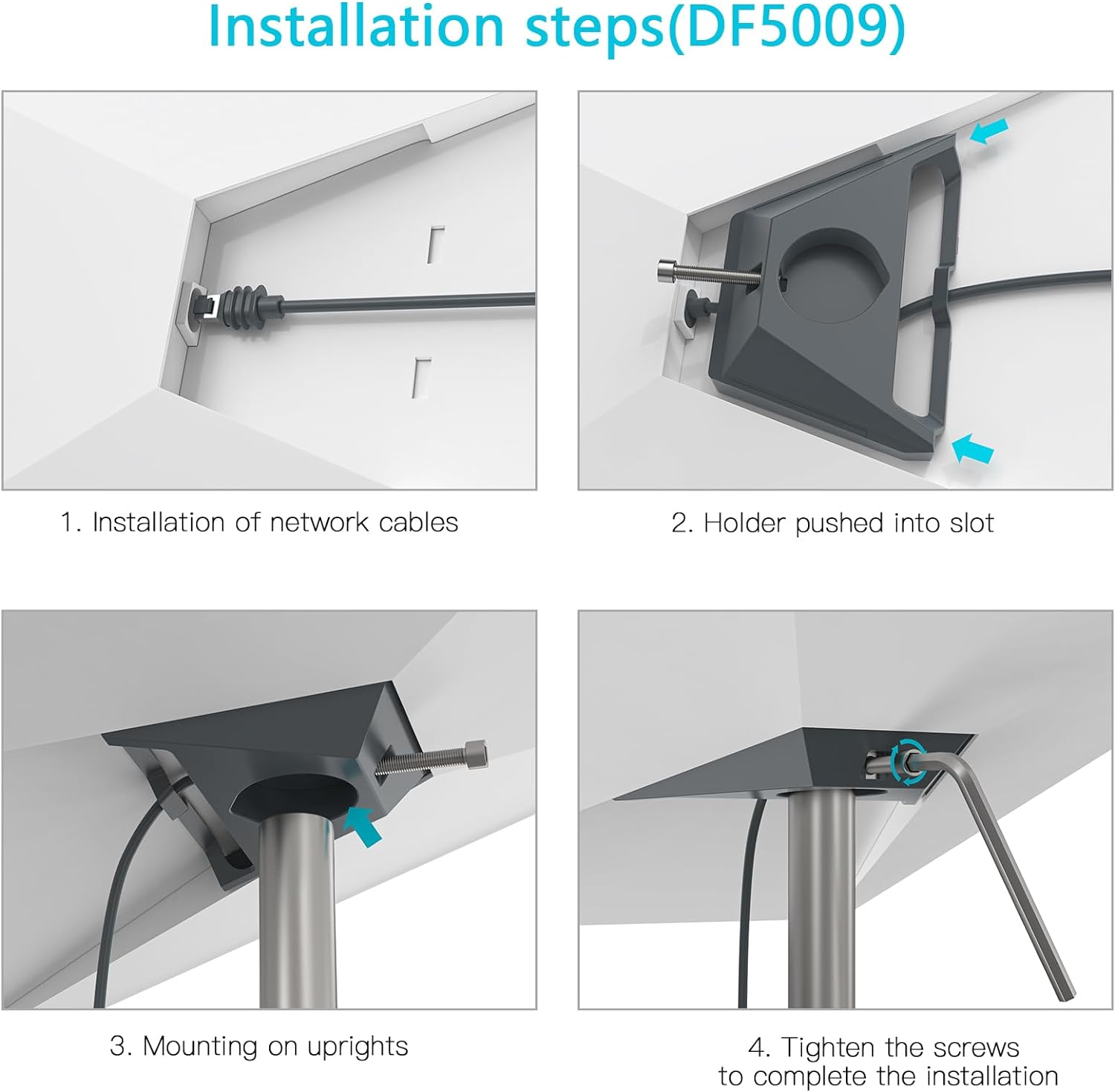 Installation steps(DF5009)

1. Installation of network cables

2. Holder pushed into slot

3. Mounting on uprights

4. Tighten the screws to complete the installation