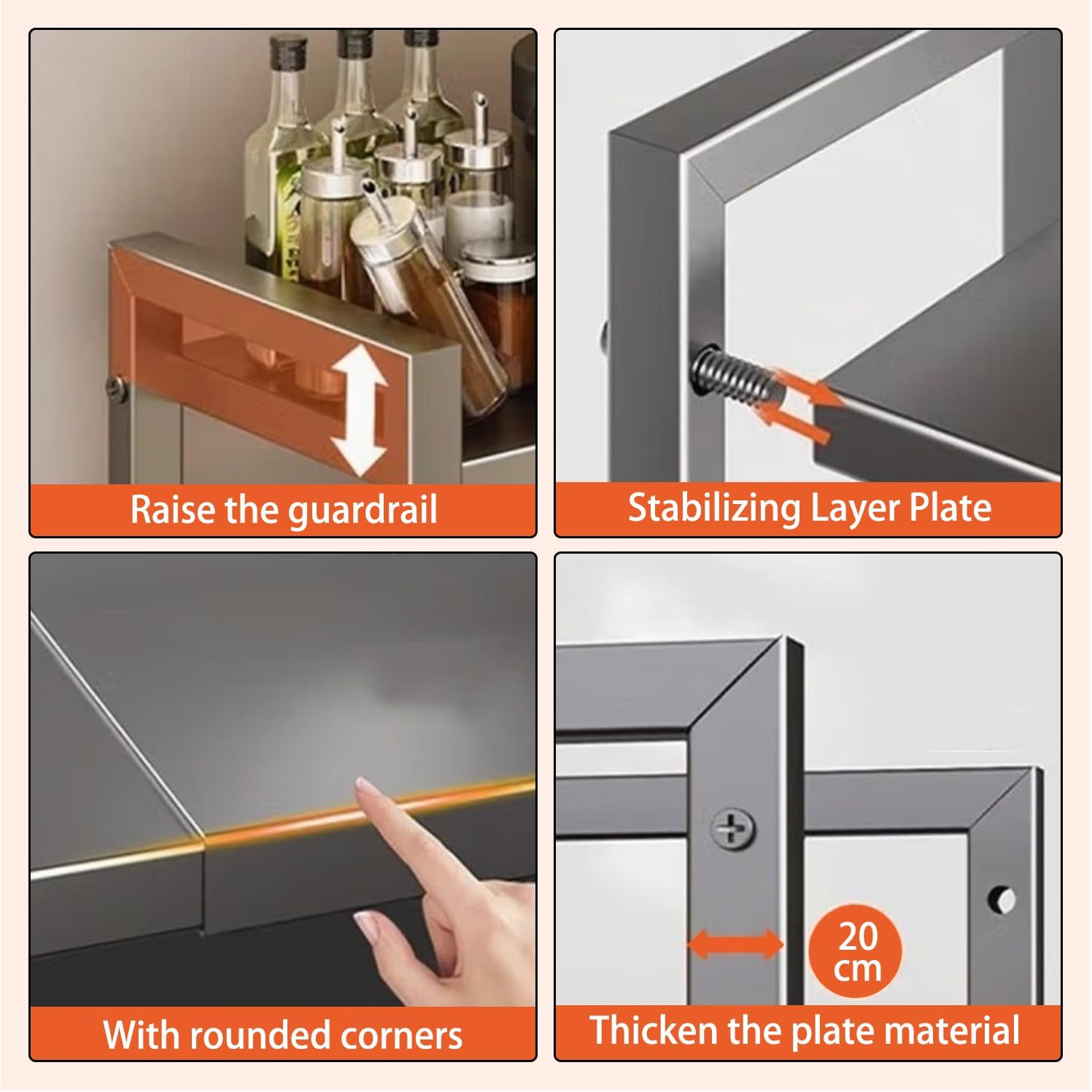 Raise the guardrail

Stabilizing Layer Plate

With rounded corners

20 cm

Thicken the plate material