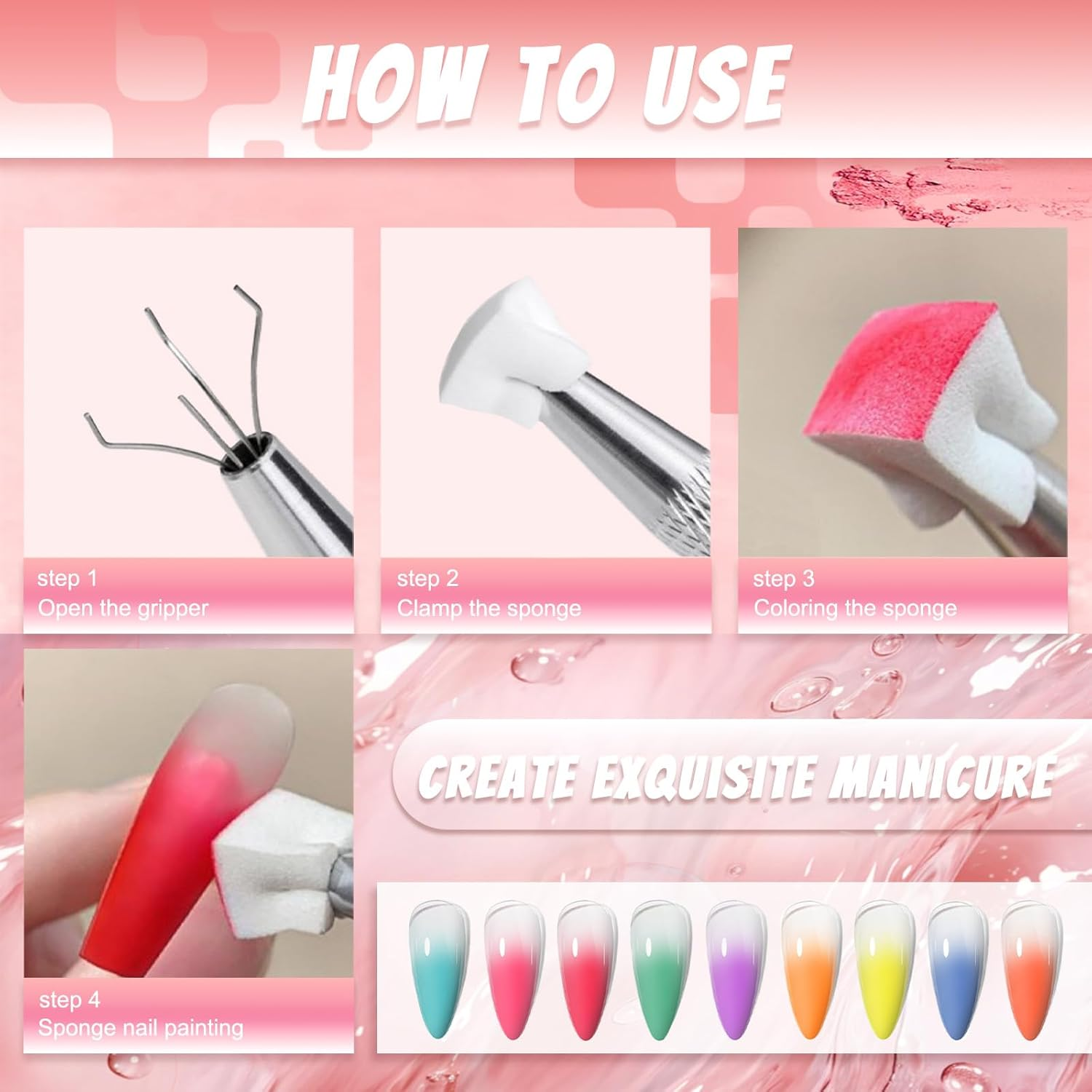 HOW TO USE

step 1
Open the gripper

step 2
Clamp the sponge

step 3
Coloring the sponge

step 4
Sponge nail painting

CREATE EXQUISITE MANICURE