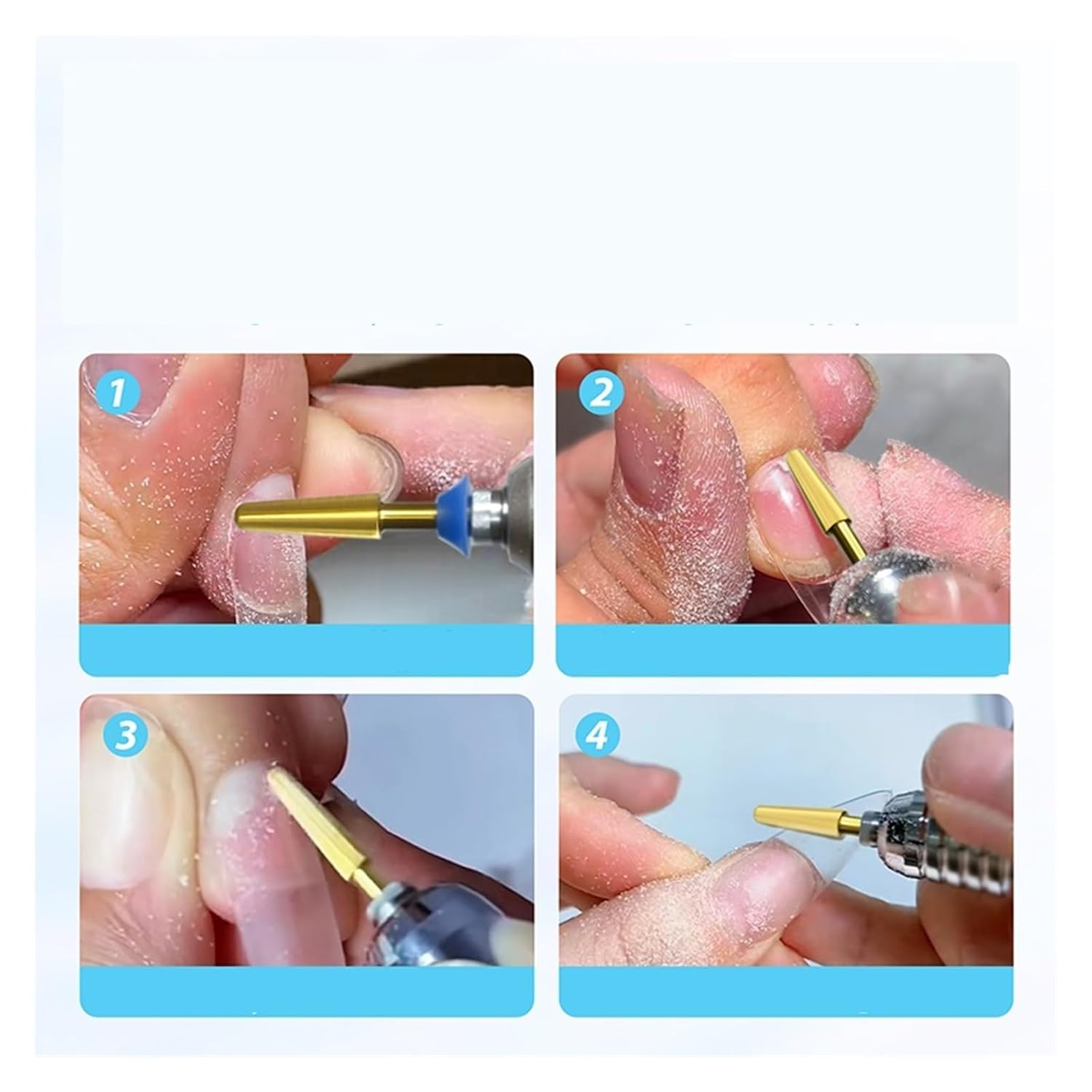 1

2

3

4