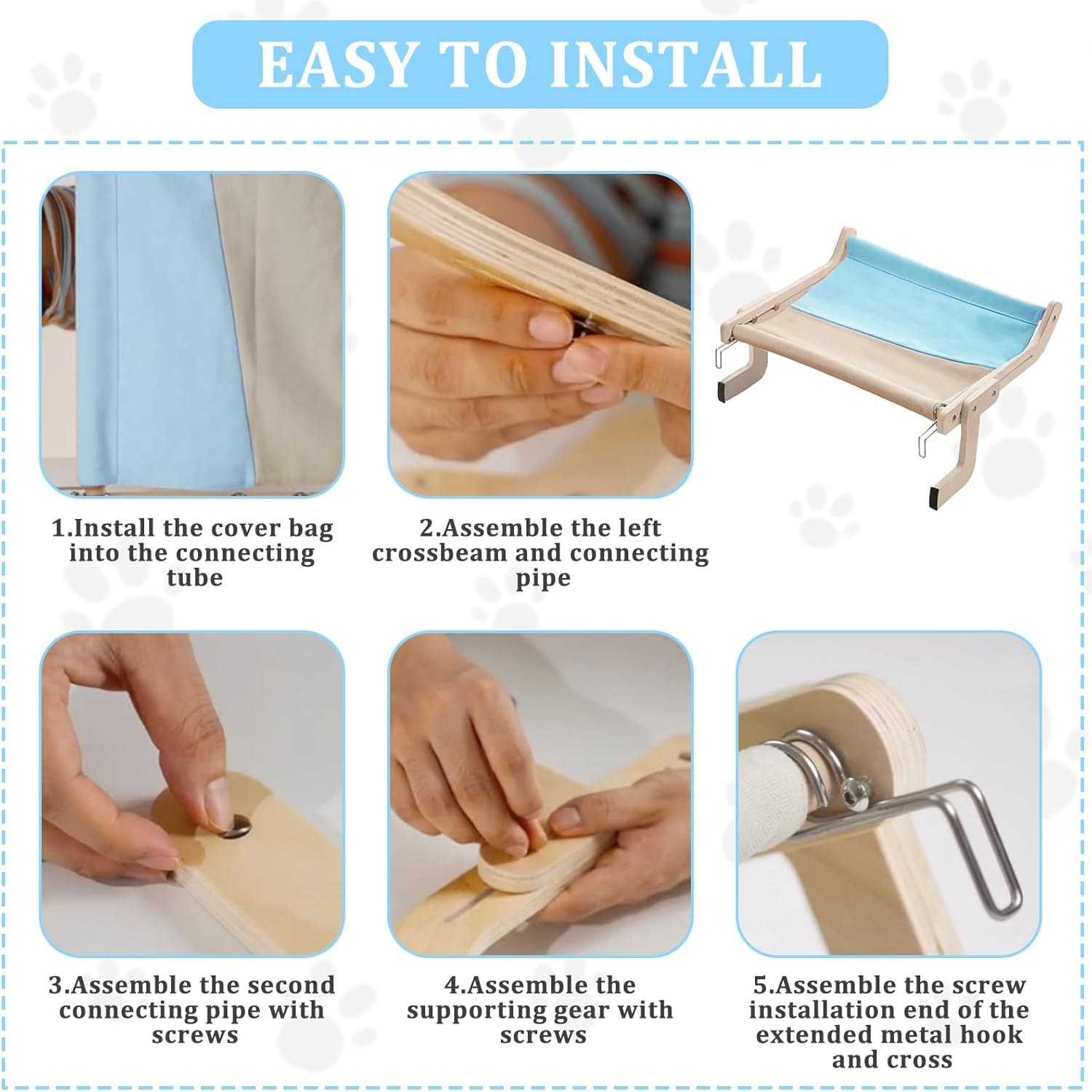 EASY TO INSTALL

1.Install the cover bag into the connecting tube

2.Assemble the left crossbeam and connecting pipe

3.Assemble the second connecting pipe with screws

4.Assemble the supporting gear with screws

5.Assemble the screw installation end of the extended metal hook and cross