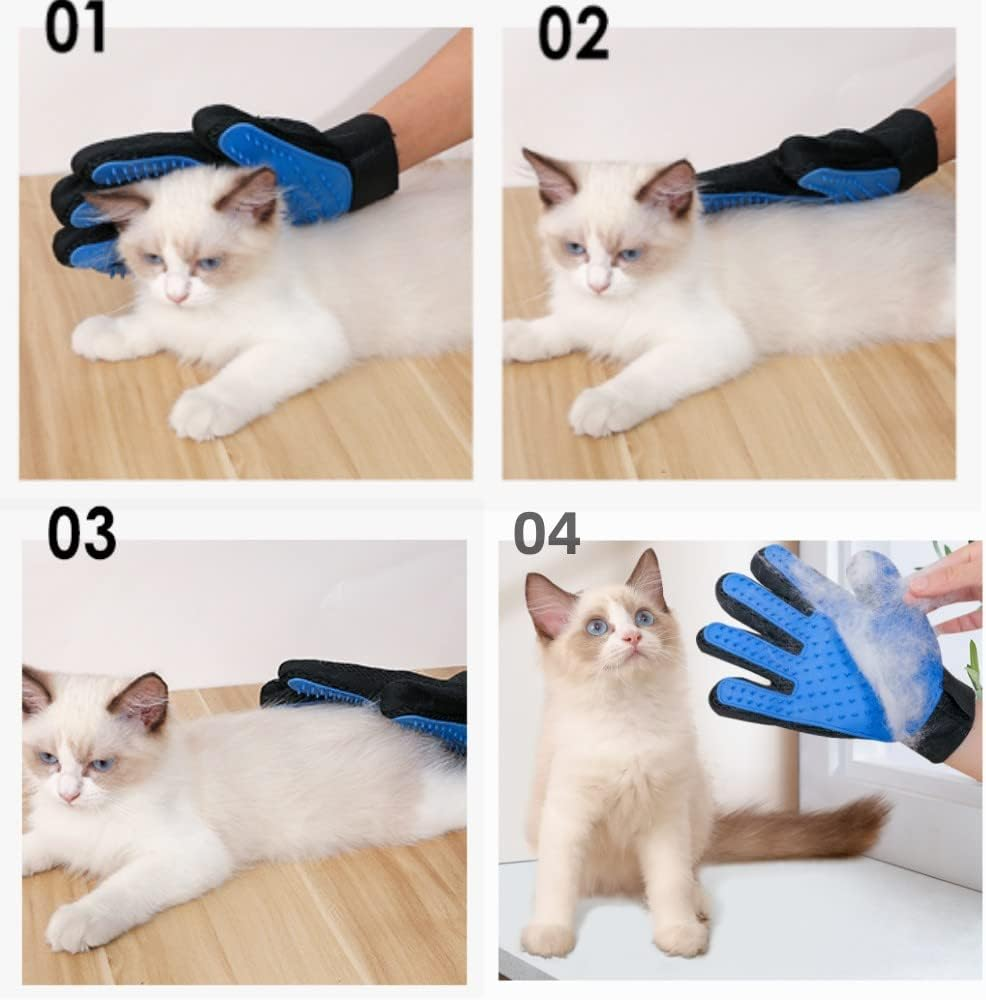 01

02

03

04