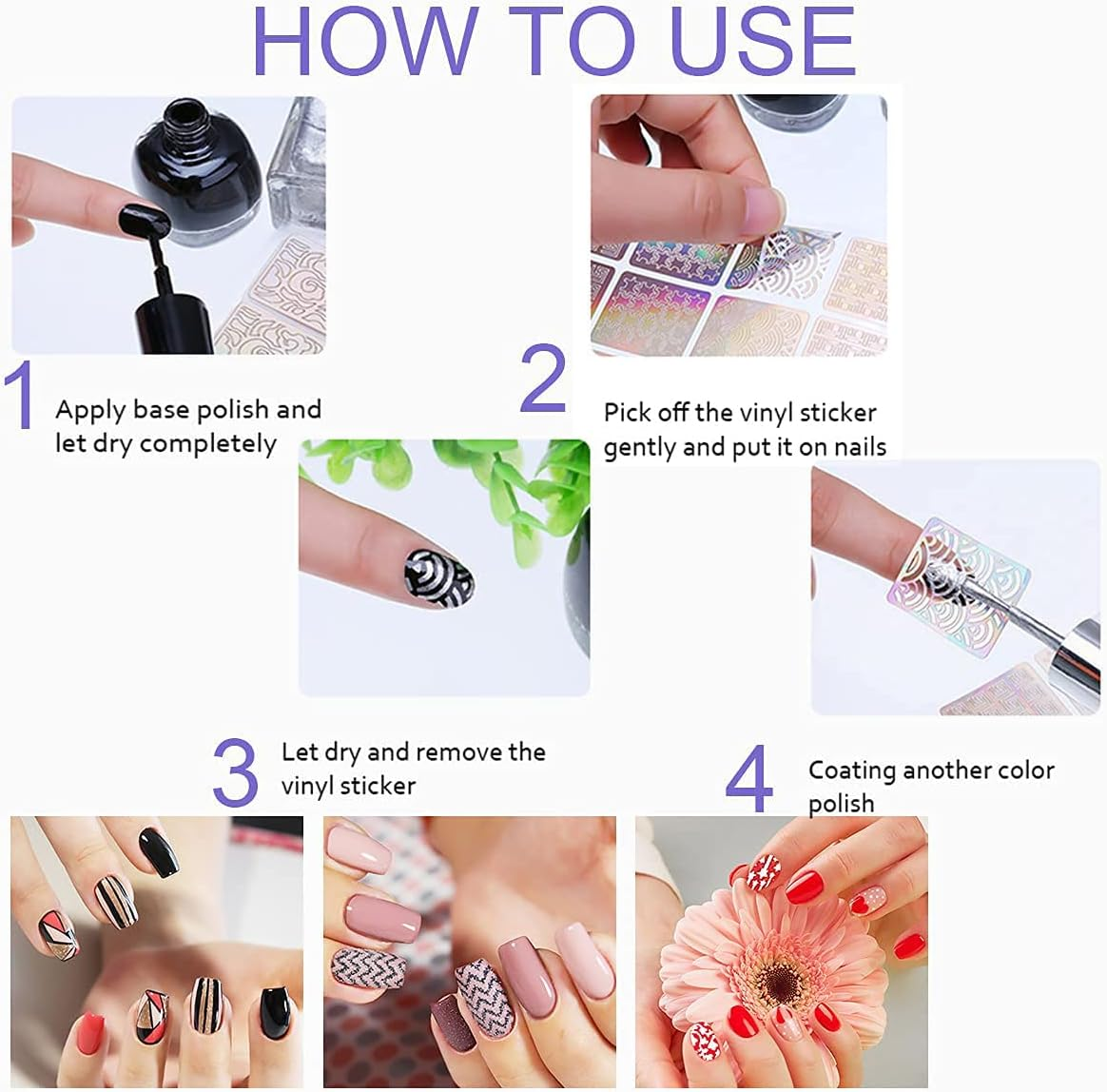 HOW TO USE

1 Apply base polish and let dry completely

2 Pick off the vinyl sticker gently and put it on nails

3 Let dry and remove the vinyl sticker

4 Coating another color polish