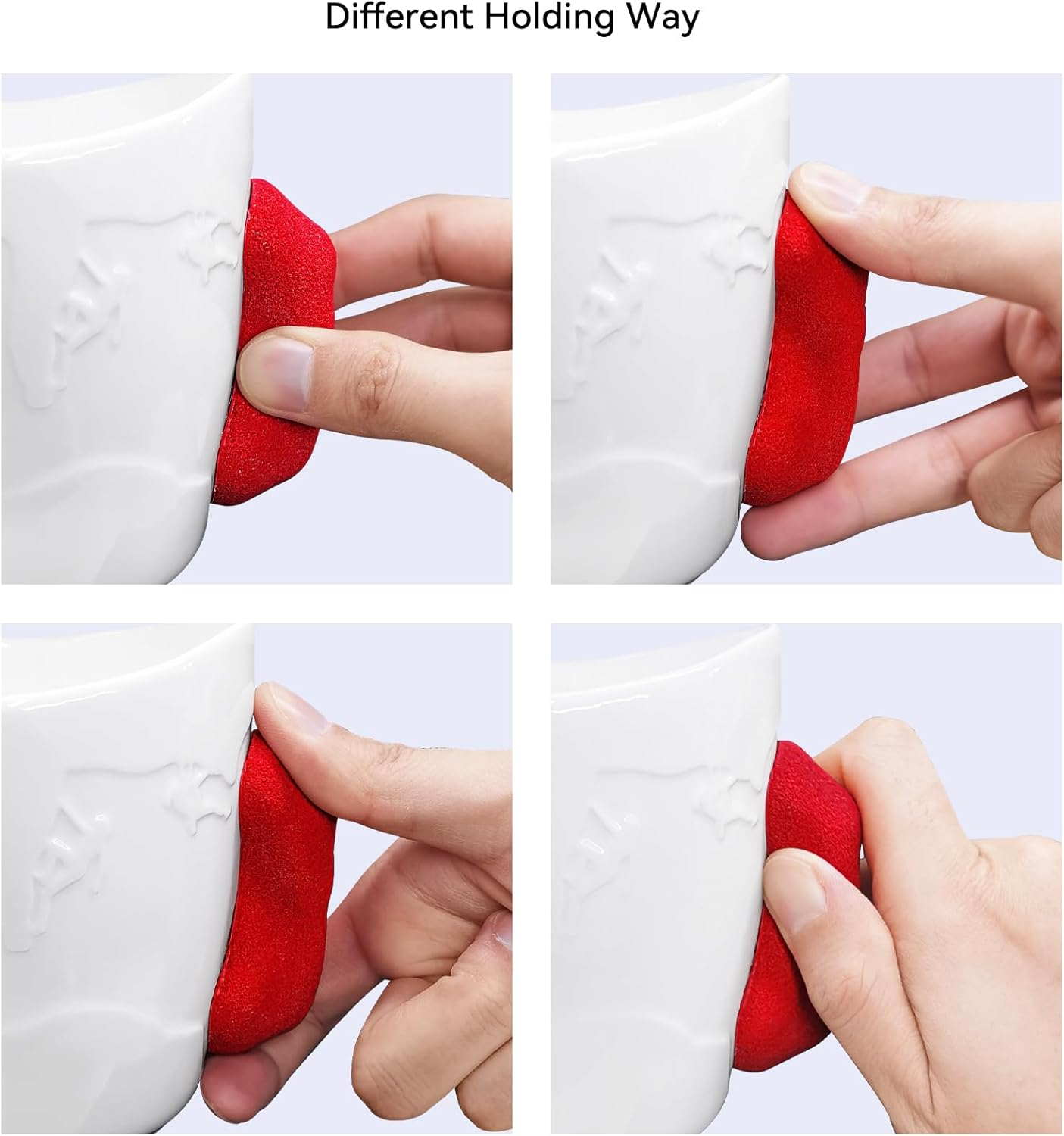 Different Holding Way