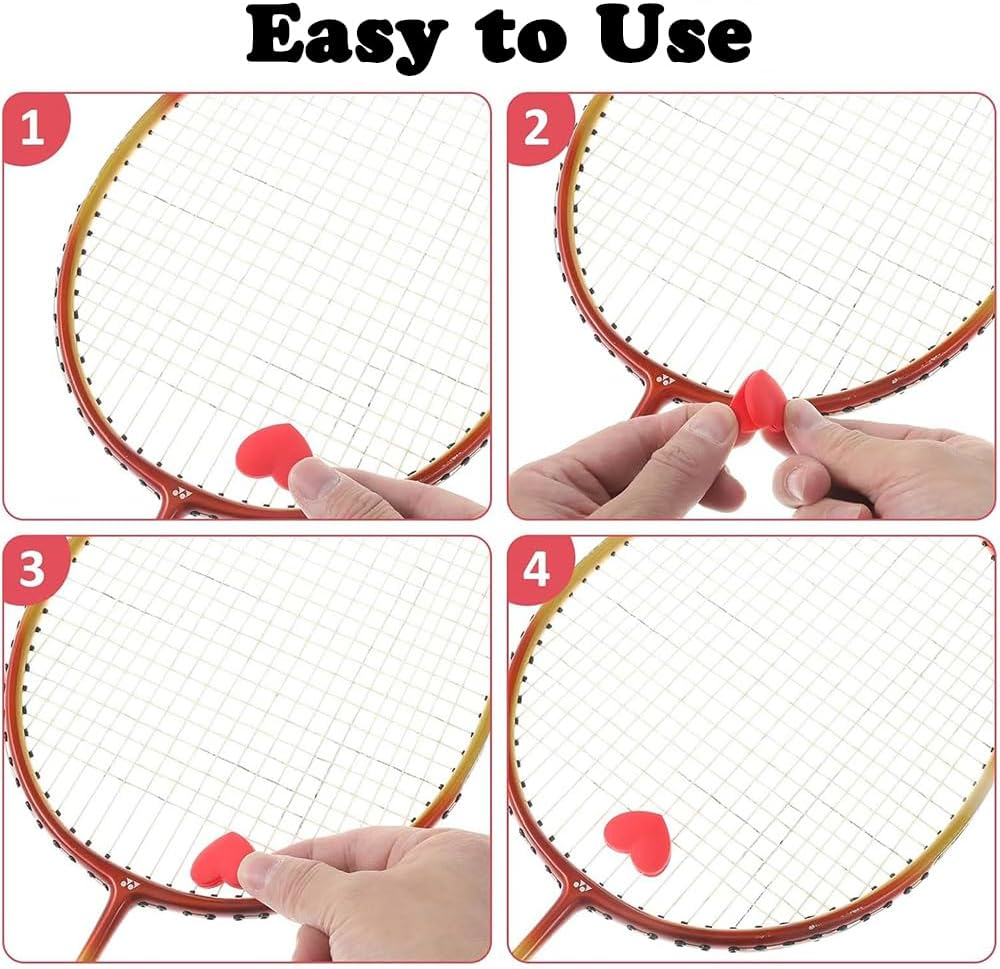 Easy to Use

1

2

3

4