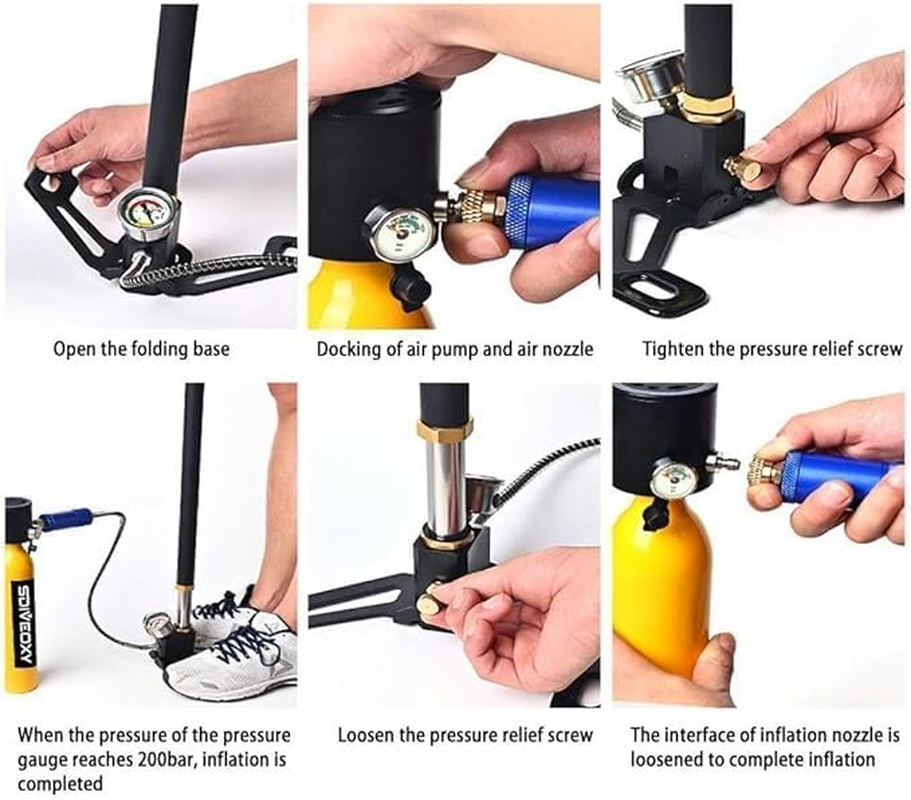 Open the folding base

Docking of air pump and air nozzle

Tighten the pressure relief screw

SDIVEOXY

When the pressure of the pressure gauge reaches 200bar, inflation is completed

Loosen the pressure relief screw

The interface of inflation nozzle is loosened to complete inflation