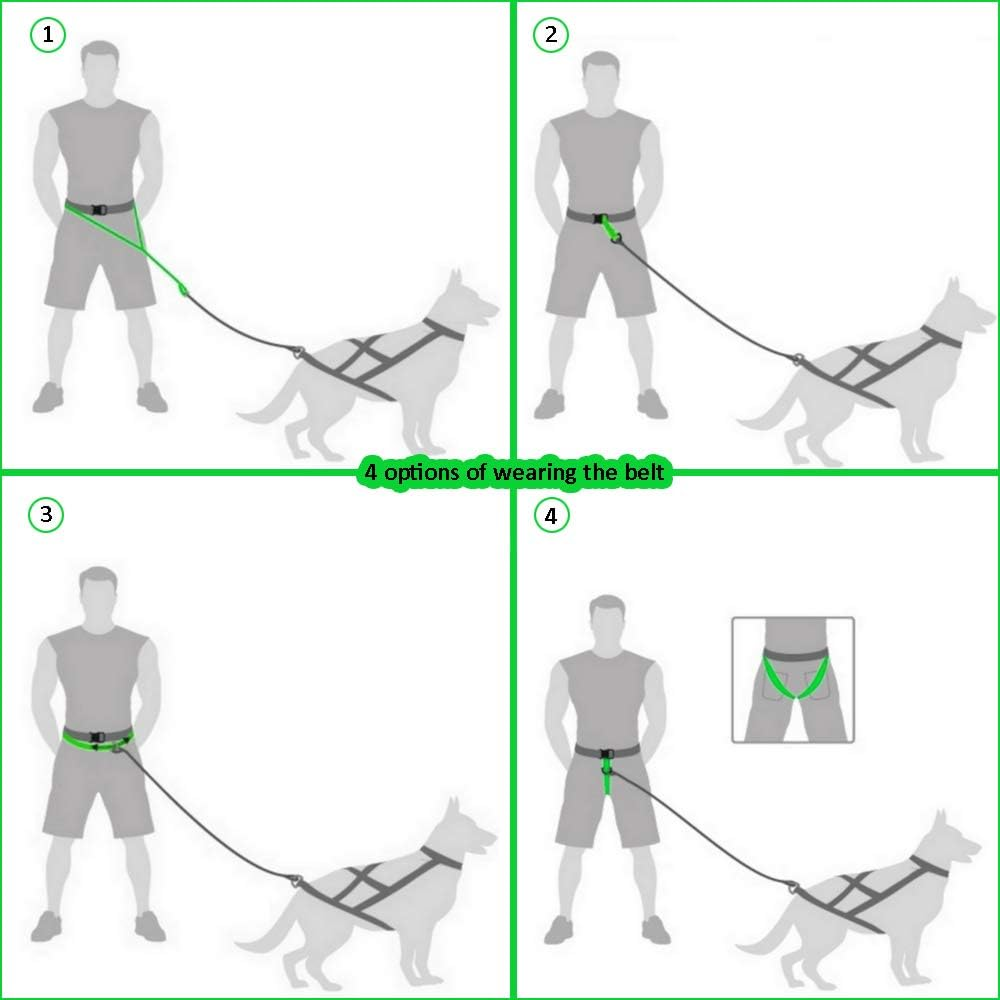 1

2

4 options of wearing the belt

3

4