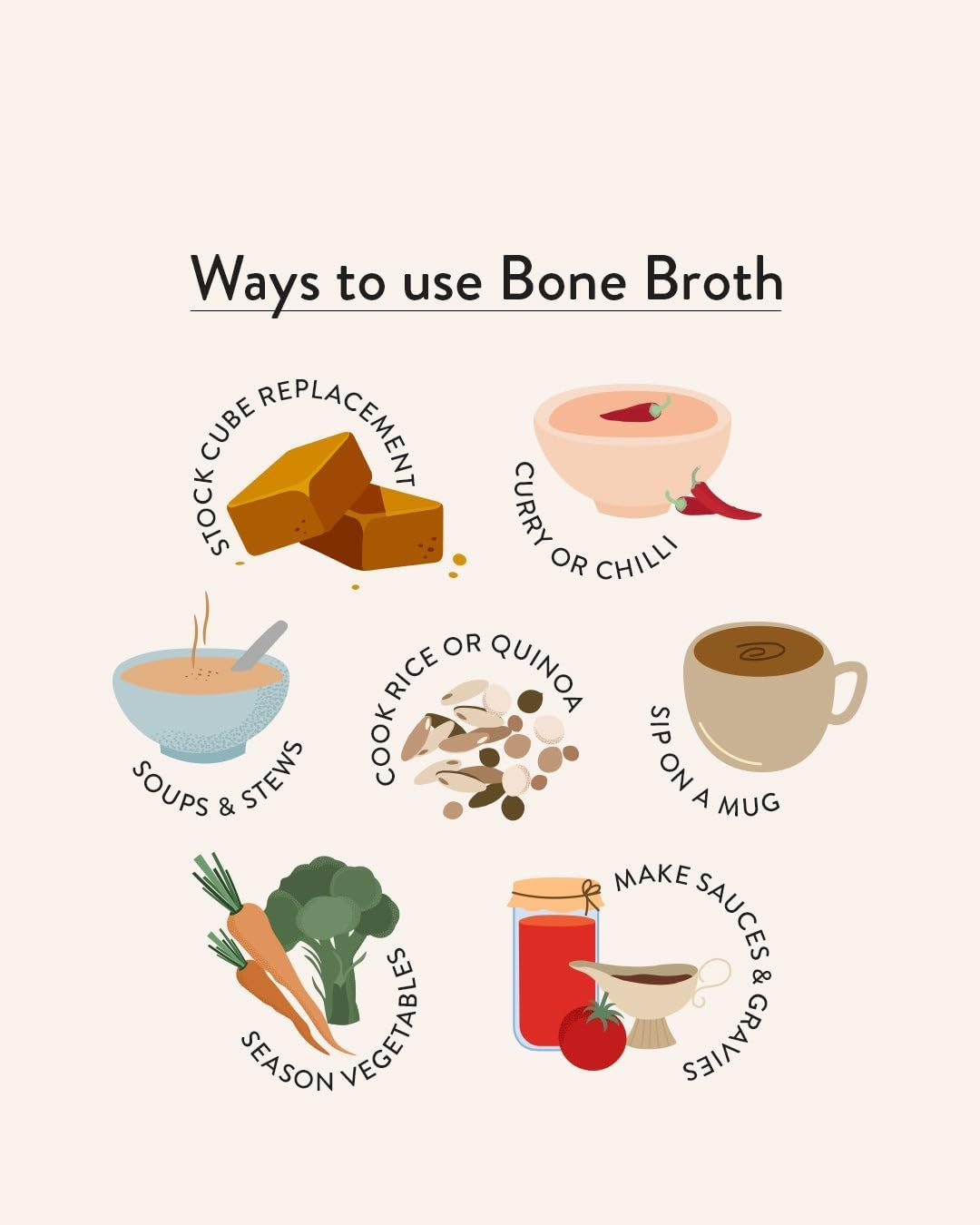 Ways to use Bone Broth

STOCK CUBE REPLACEMENT

CURRY OR CHILLI

SOUPS & STEWS

COOK RICE OR QUINOA

SIP ON A MUG

SEASON VEGETABLES

MAKE SAUCES & GRAVIES