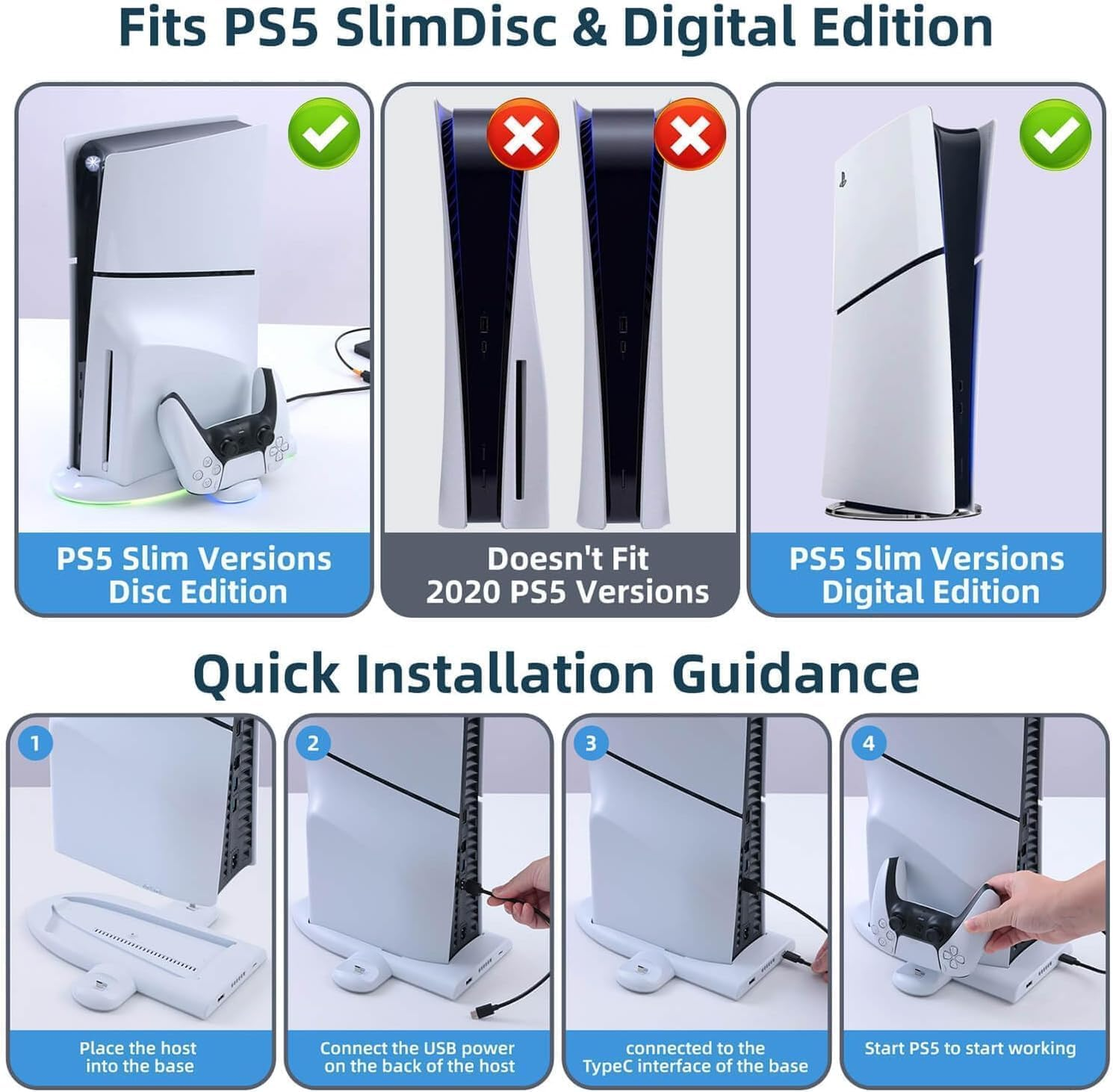 Fits PS5 SlimDisc & Digital Edition

PS5 Slim Versions Disc Edition

Doesn't Fit 2020 PS5 Versions

PS5 Slim Versions Digital Edition

Quick Installation Guidance

1
Place the host into the base

2
Connect the USB power on the back of the host

3
connected to the TypeC interface of the base

4
Start PS5 to start working