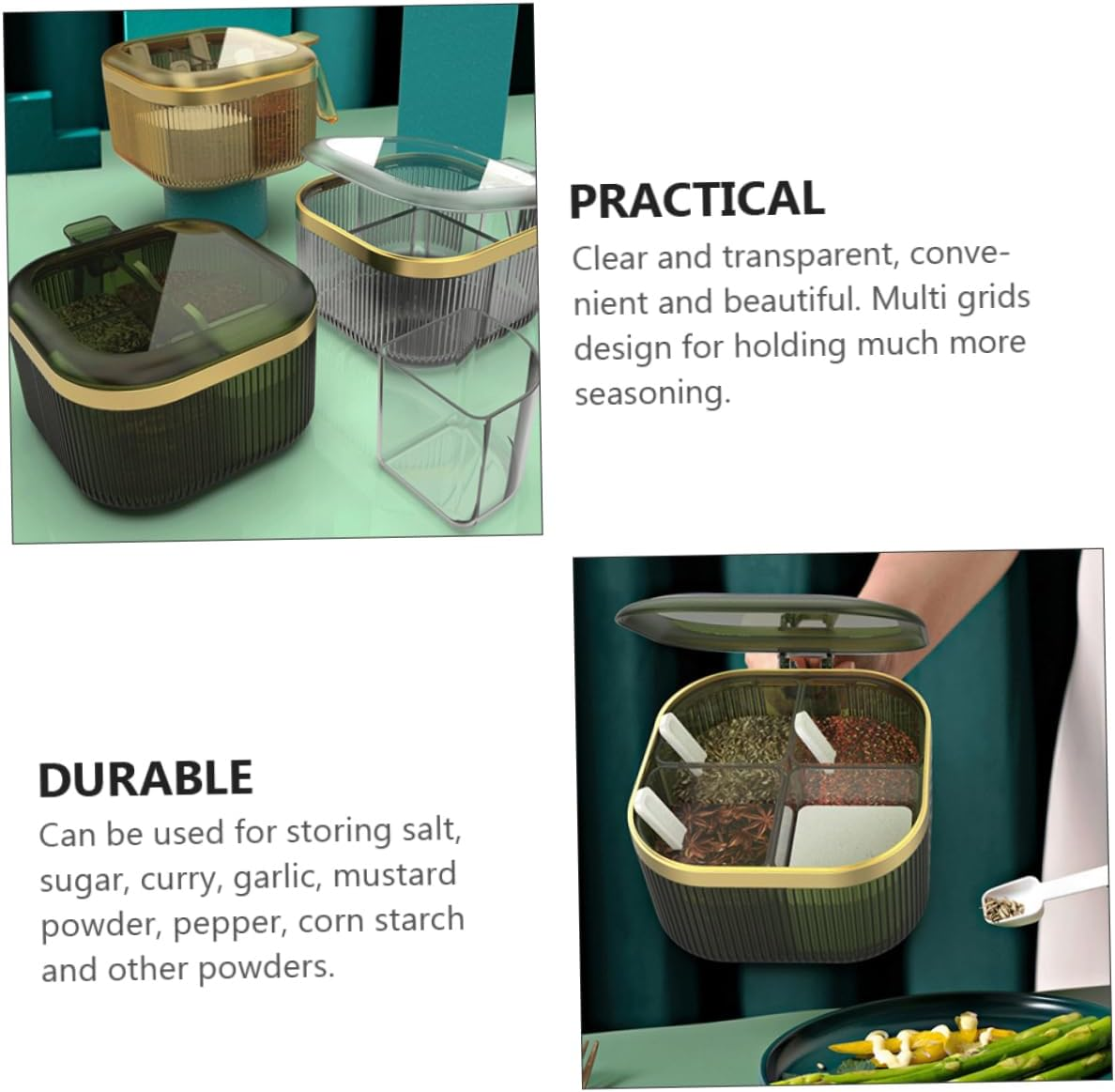 PRACTICAL

Clear and transparent, convenient and beautiful. Multi grids design for holding much more seasoning.

DURABLE

Can be used for storing salt, sugar, curry, garlic, mustard powder, pepper, corn starch and other powders.