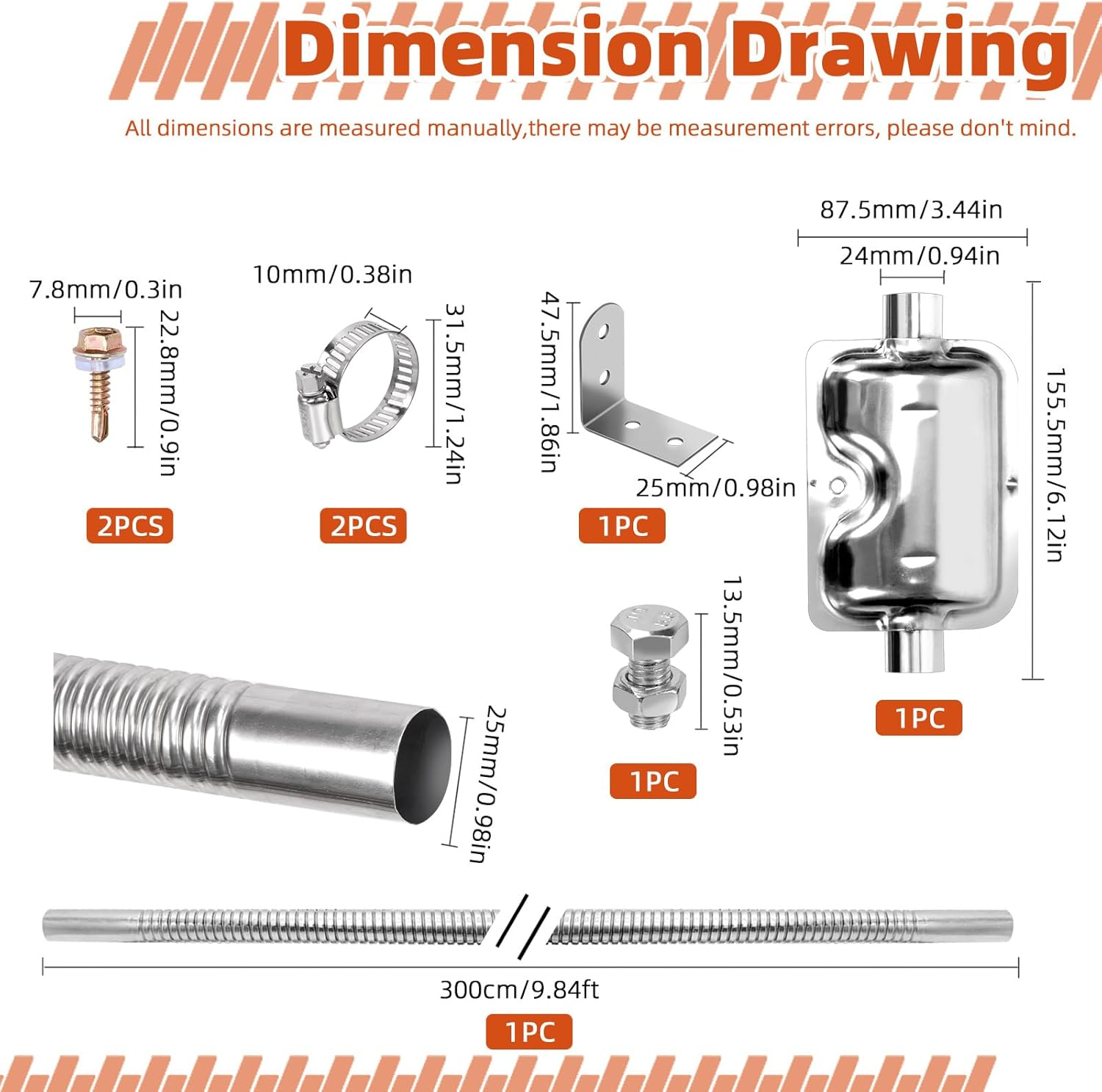 Dimension Drawing

All dimensions are measured manually,there may be measurement errors, please don't mind.

7.8mm/0.3in
22.8mm/0.9in
2PCS

10mm/0.38in
31.5mm/1.24in
2PCS

47.5mm/1.86in
25mm/0.98in
1PC

87.5mm/3.44in
24mm/0.94in
155.5mm/6.12in
1PC

13.5mm/0.53in
1PC

25mm/0.98in

300cm/9.84ft
1PC