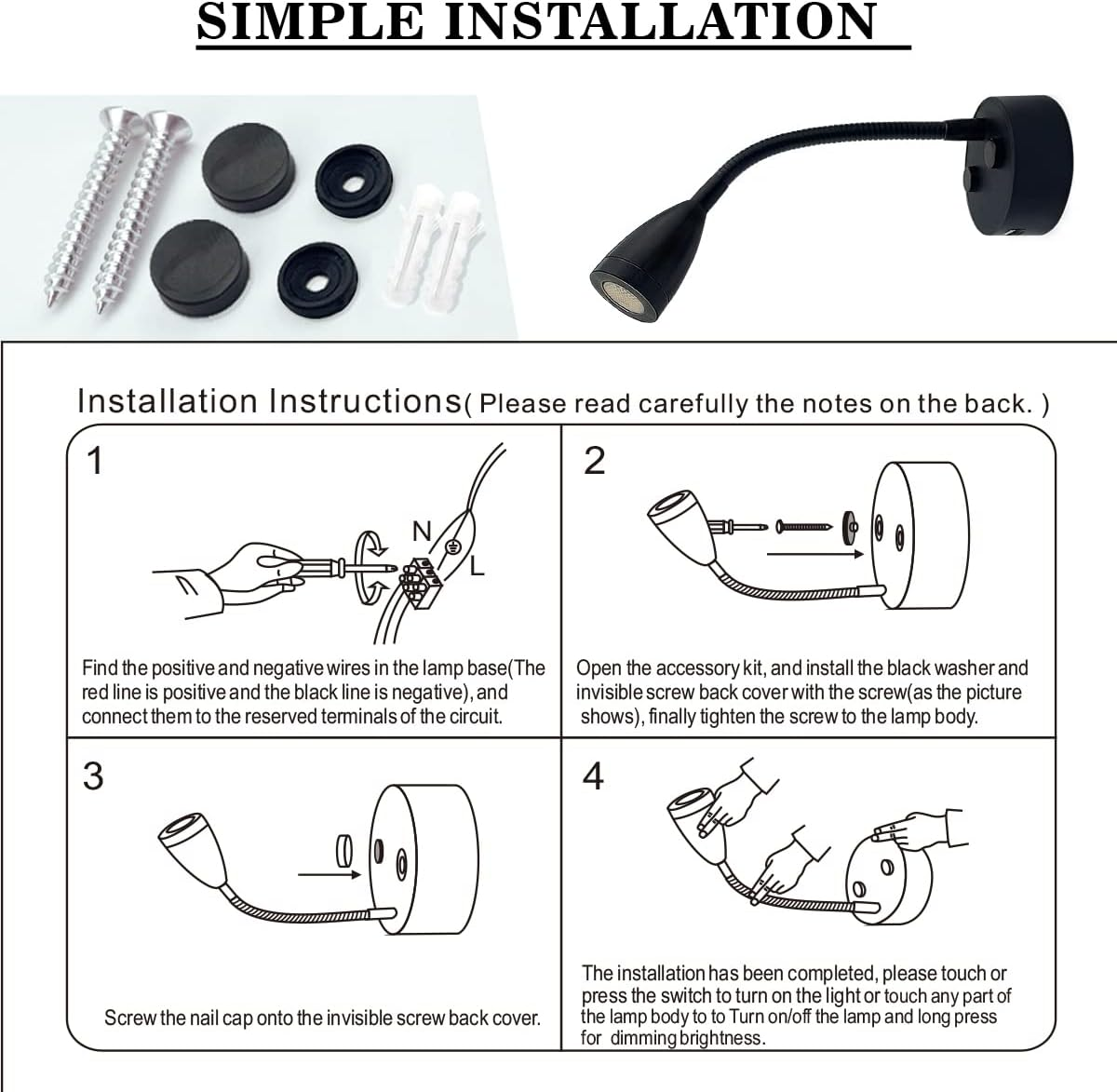 SIMPLE INSTALLATION

Installation Instructions( Please read carefully the notes on the back. )

1

N

L

Find the positive and negative wires in the lamp base(The red line is positive and the black line is negative), and connect them to the reserved terminals of the circuit.

2

Open the accessory kit, and install the black washer and invisible screw back cover with the screw(as the picture shows), finally tighten the screw to the lamp body.

3

Screw the nail cap onto the invisible screw back cover.

4

The installation has been completed, please touch or press the switch to turn on the light or touch any part of the lamp body to to Turn on/off the lamp and long press for dimming brightness.