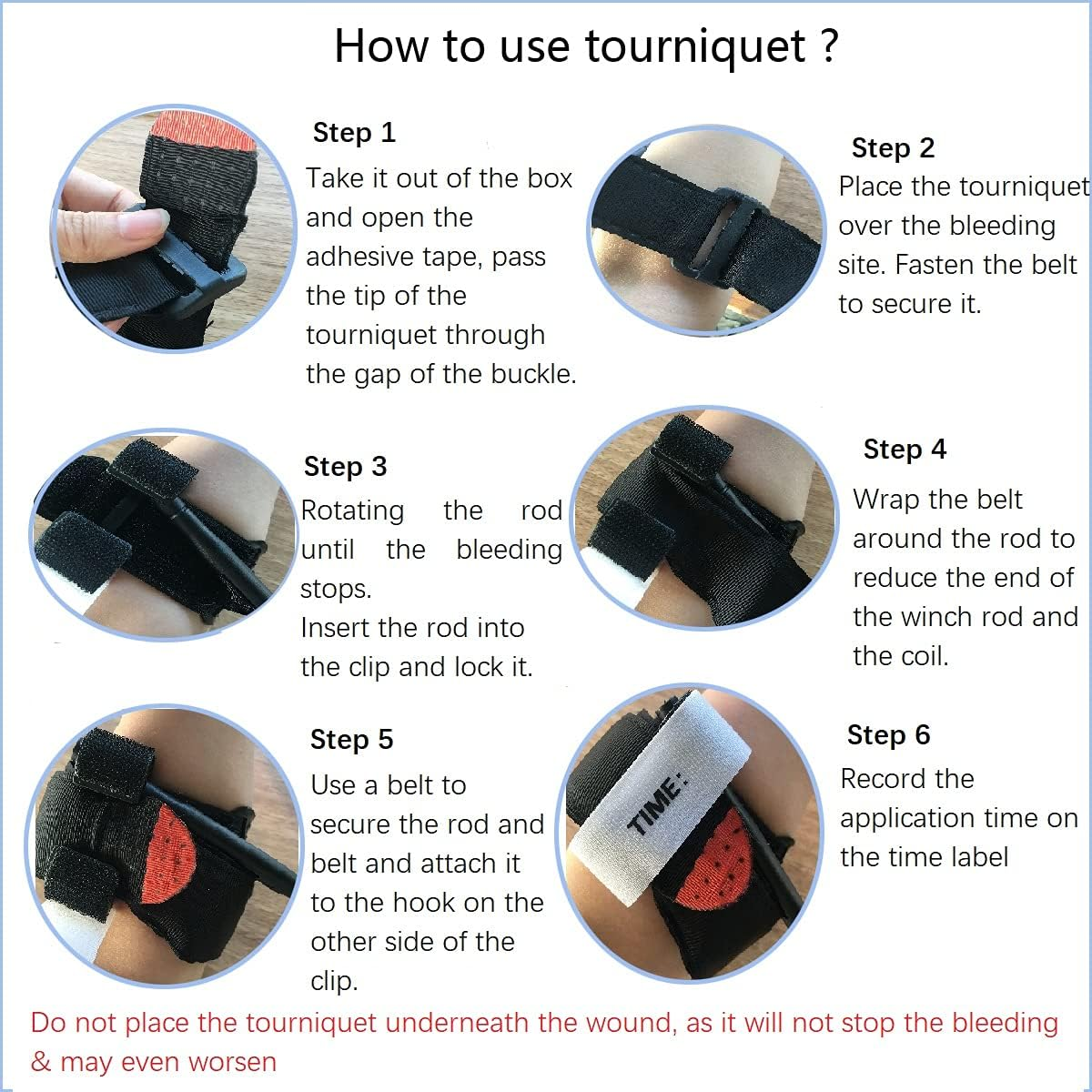 How to use tourniquet ?

Step 1
Take it out of the box and open the adhesive tape, pass the tip of the tourniquet through the gap of the buckle.

Step 2
Place the tourniquet over the bleeding site. Fasten the belt to secure it.

Step 3
Rotating the rod until the bleeding stops.
Insert the rod into the clip and lock it.

Step 4
Wrap the belt around the rod to reduce the end of the winch rod and the coil.

Step 5
Use a belt to secure the rod and belt and attach it to the hook on the other side of the clip.

TIME:

Step 6
Record the application time on the time label

Do not place the tourniquet underneath the wound, as it will not stop the bleeding & may even worsen