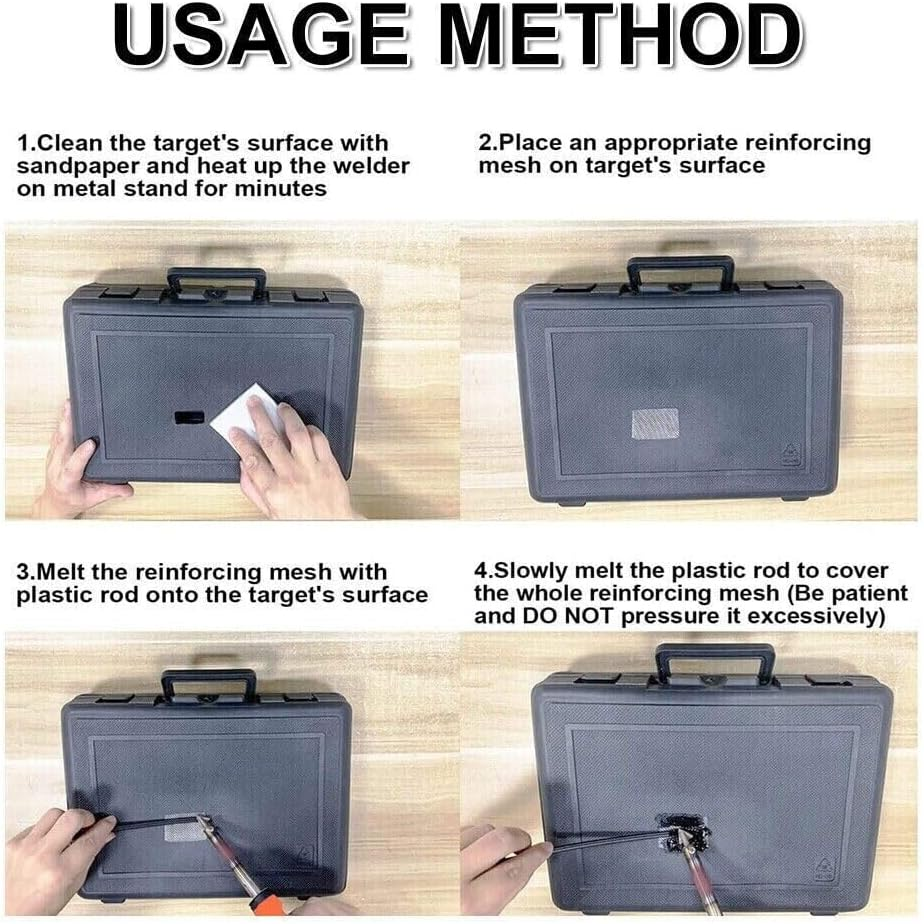 USAGE METHOD

1.Clean the target's surface with sandpaper and heat up the welder on metal stand for minutes

2.Place an appropriate reinforcing mesh on target's surface

3.Melt the reinforcing mesh with plastic rod onto the target's surface

4.Slowly melt the plastic rod to cover the whole reinforcing mesh (Be patient and DO NOT pressure it excessively)