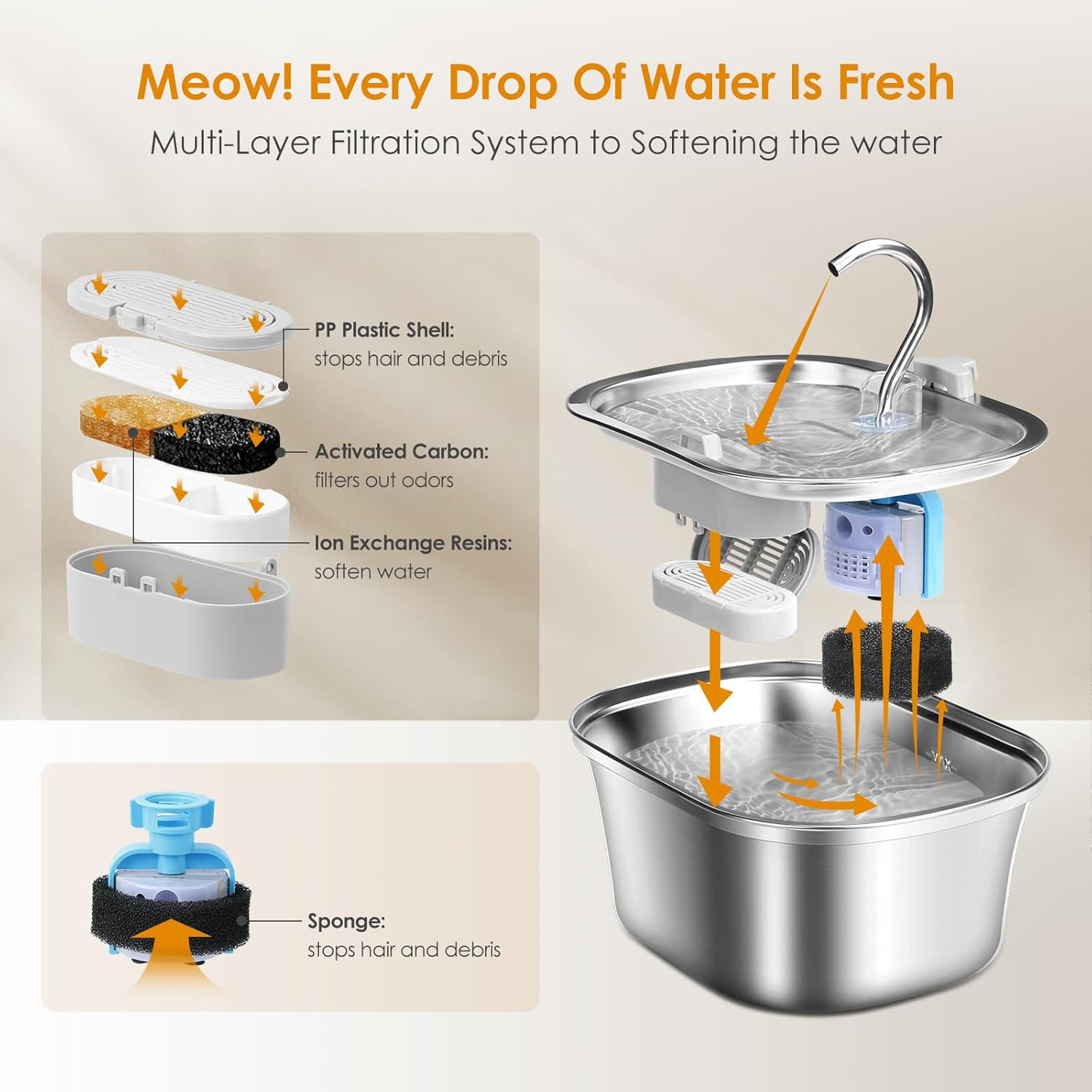 Meow! Every Drop Of Water Is Fresh

Multi-Layer Filtration System to Softening the water

PP Plastic Shell:
stops hair and debris

Activated Carbon:
filters out odors

Ion Exchange Resins:
soften water

Sponge:
stops hair and debris

MAX