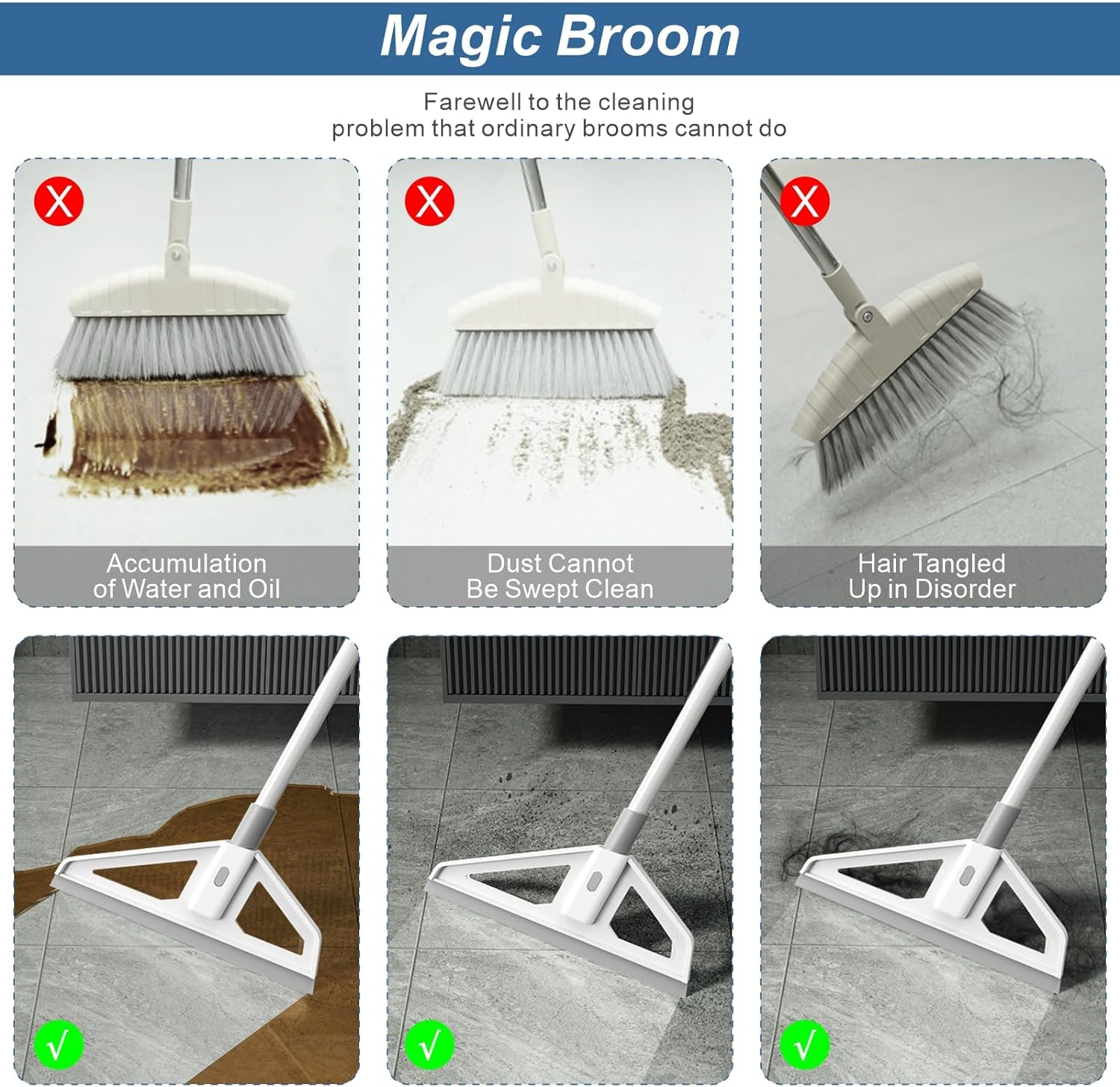 Magic Broom

Farewell to the cleaning problem that ordinary brooms cannot do

X

Accumulation of Water and Oil

X

Dust Cannot Be Swept Clean

X

Hair Tangled Up in Disorder

√

√

√