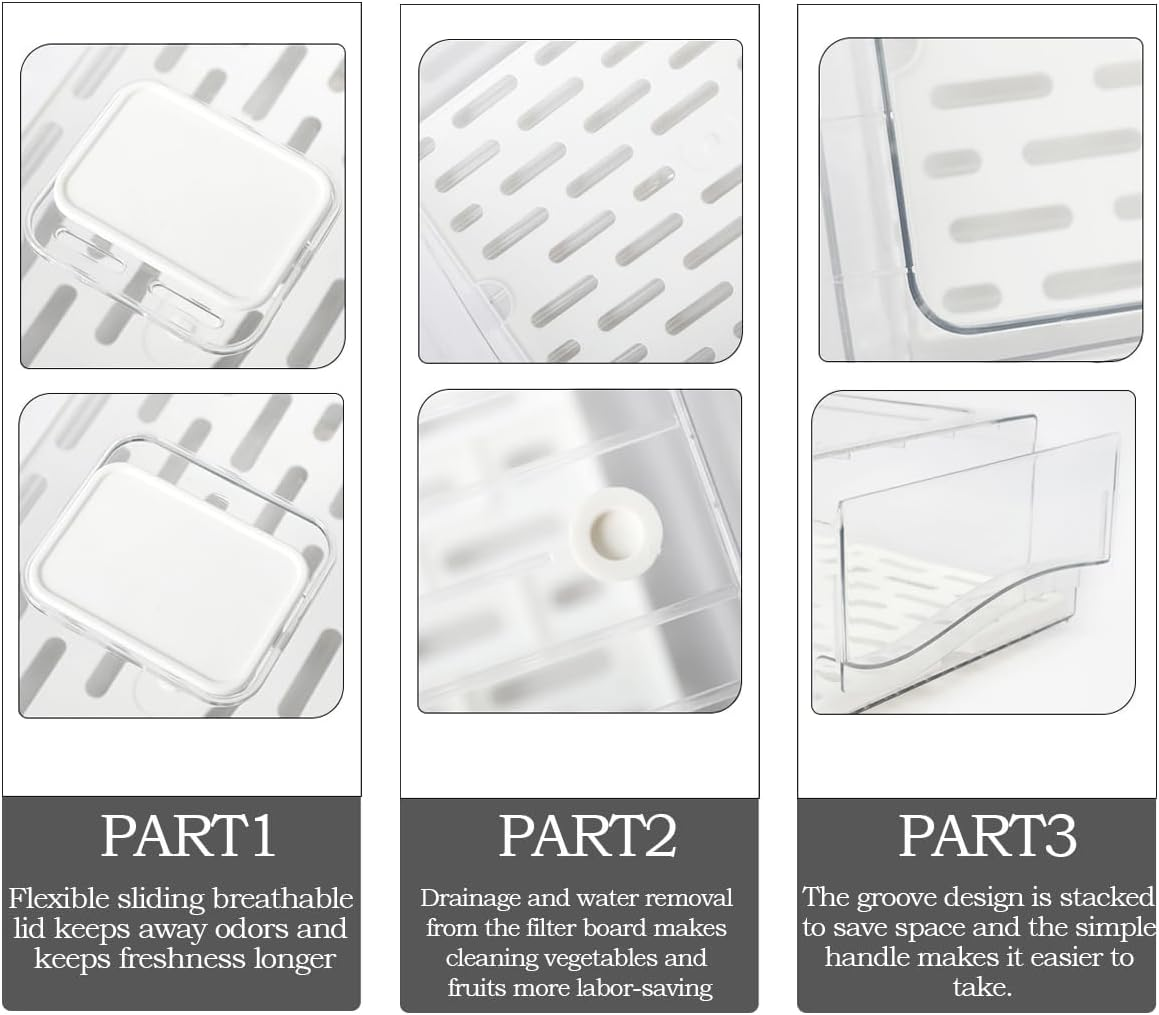 PART1

Flexible sliding breathable lid keeps away odors and keeps freshness longer

PART2

Drainage and water removal from the filter board makes cleaning vegetables and fruits more labor-saving

PART3

The groove design is stacked to save space and the simple handle makes it easier to take.