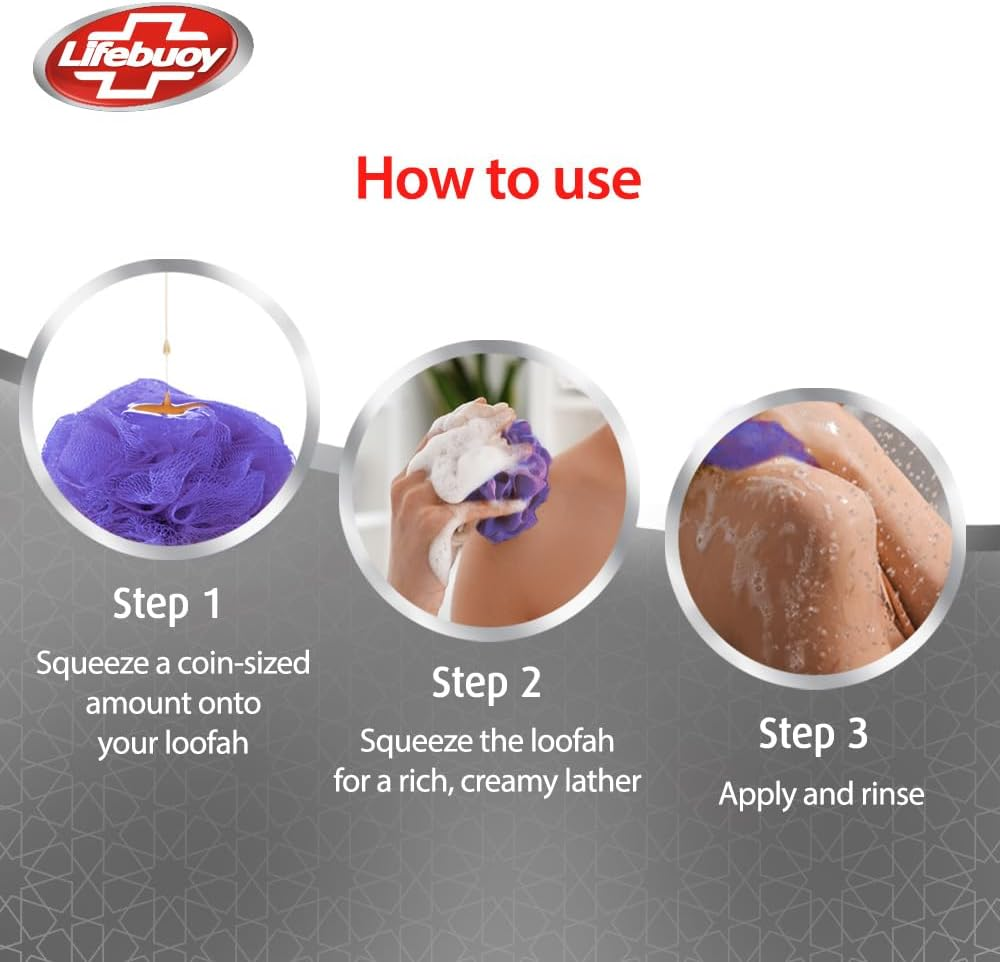 Lifebuoy

How to use

Step 1
Squeeze a coin-sized amount onto your loofah

Step 2
Squeeze the loofah for a rich, creamy lather

Step 3
Apply and rinse