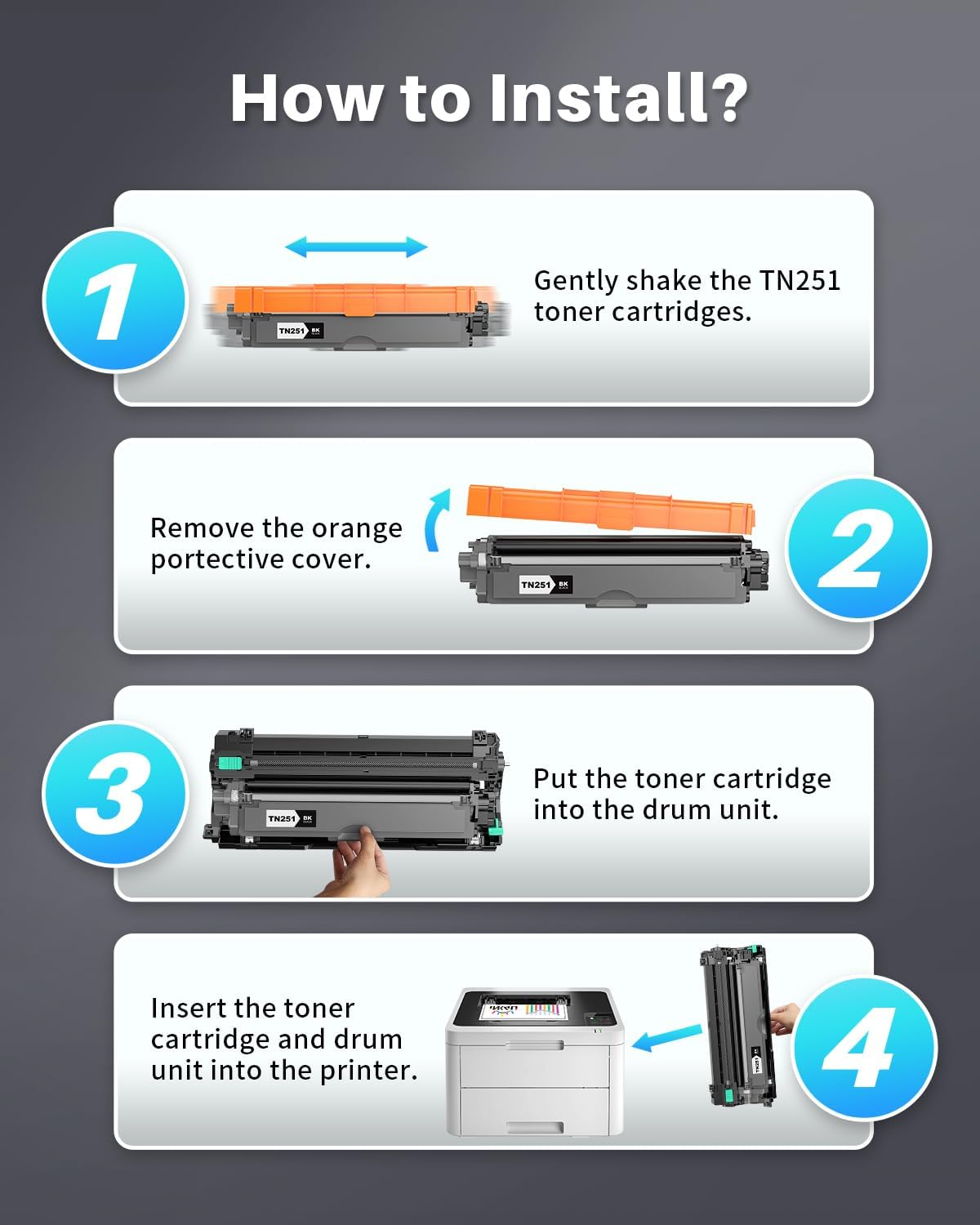 How to Install?

1

TN251 BK

Gently shake the TN251 toner cartridges.

Remove the orange portective cover.

TN251 BK

2

3

TN251 BK

Put the toner cartridge into the drum unit.

Insert the toner cartridge and drum unit into the printer.

TN251

4