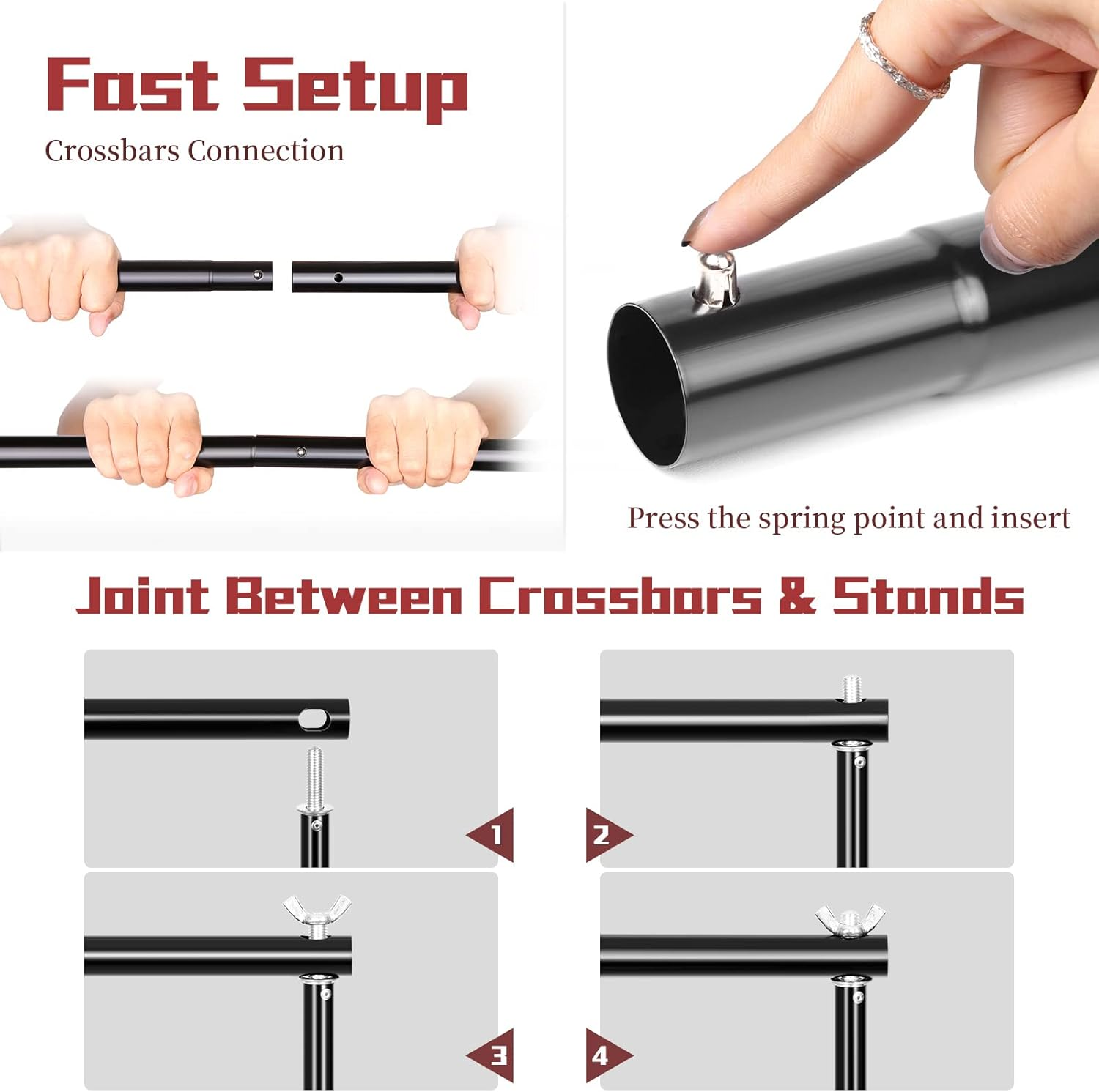 Fast Setup

Crossbars Connection

Press the spring point and insert

Joint Between Crossbars & Stands

1

2

3

4