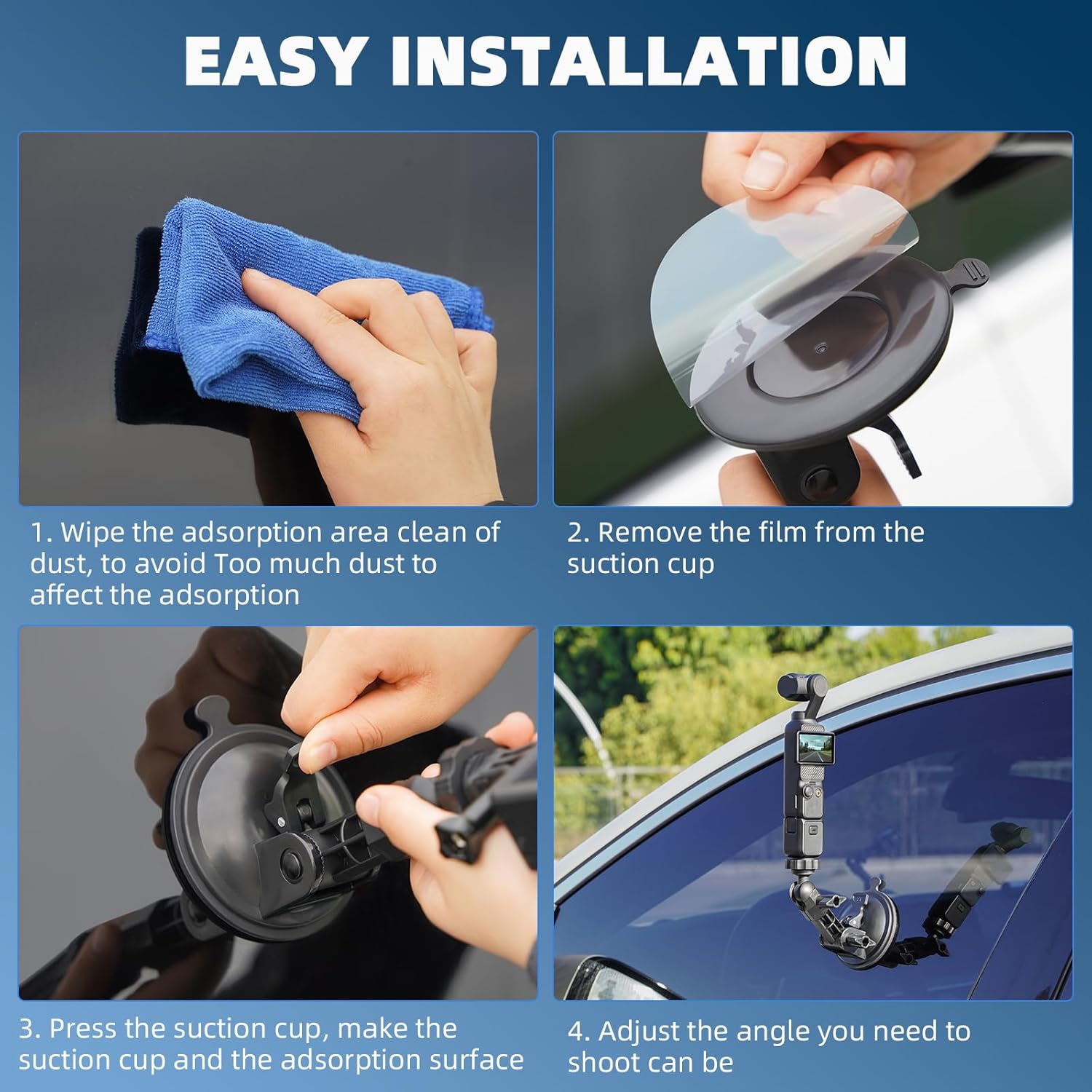 EASY INSTALLATION

1. Wipe the adsorption area clean of dust, to avoid Too much dust to affect the adsorption

2. Remove the film from the suction cup

3. Press the suction cup, make the suction cup and the adsorption surface

4. Adjust the angle you need to shoot can be