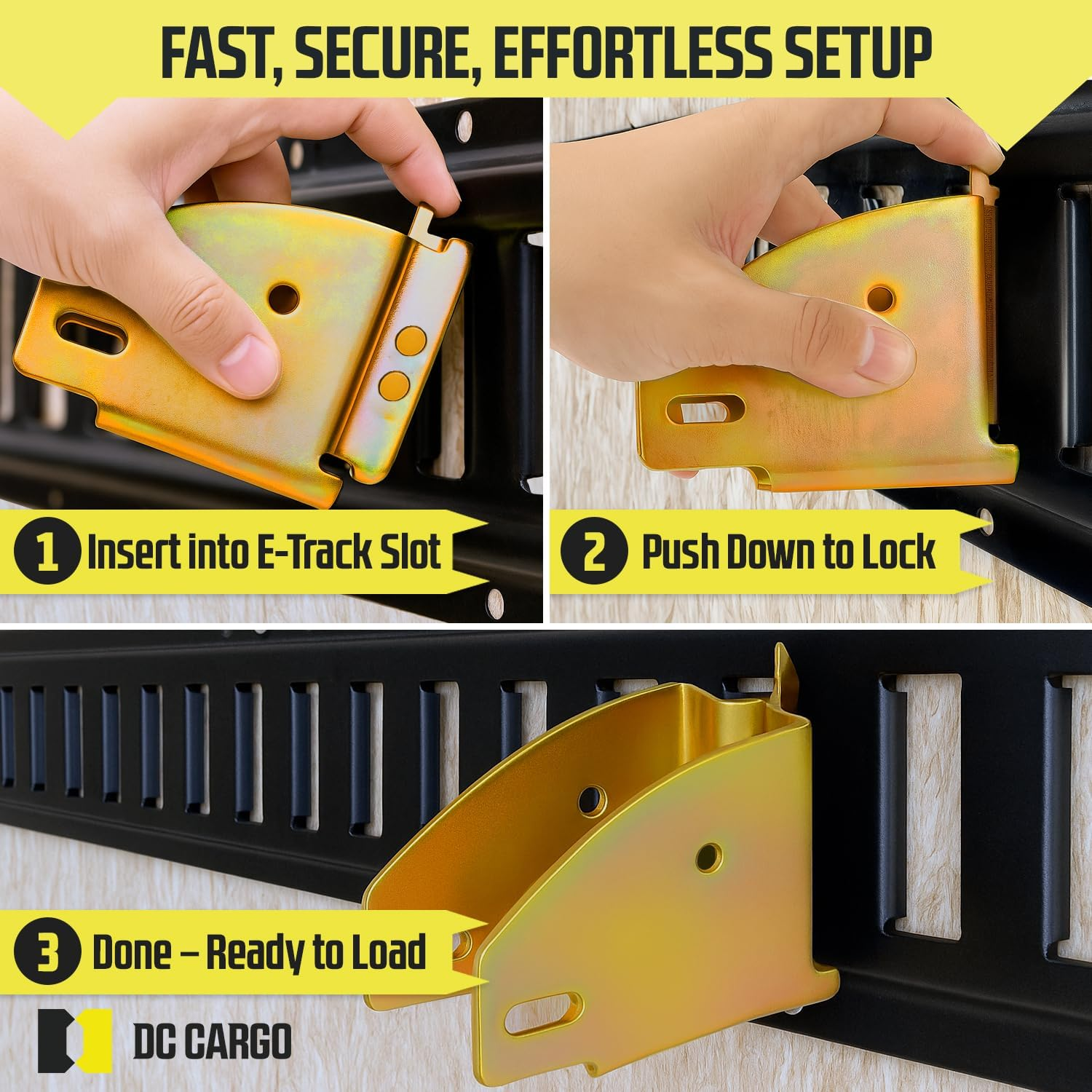 FAST, SECURE, EFFORTLESS SETUP

1 Insert into E-Track Slot

2 Push Down to Lock

3 Done – Ready to Load

DC CARGO