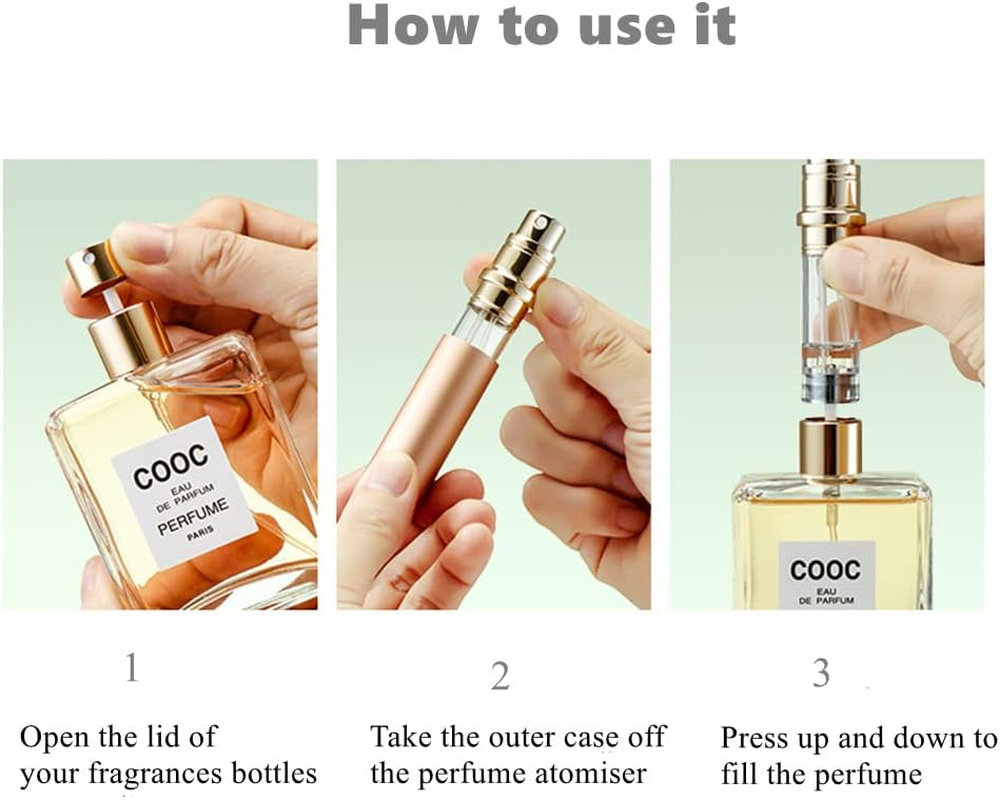 How to use it

COOC
EAU
DE PARFUM
PERFUME
PARIS

COOC
EAU
DE PARFUM

1

Open the lid of your fragrances bottles

2

Take the outer case off the perfume atomiser

3

Press up and down to fill the perfume