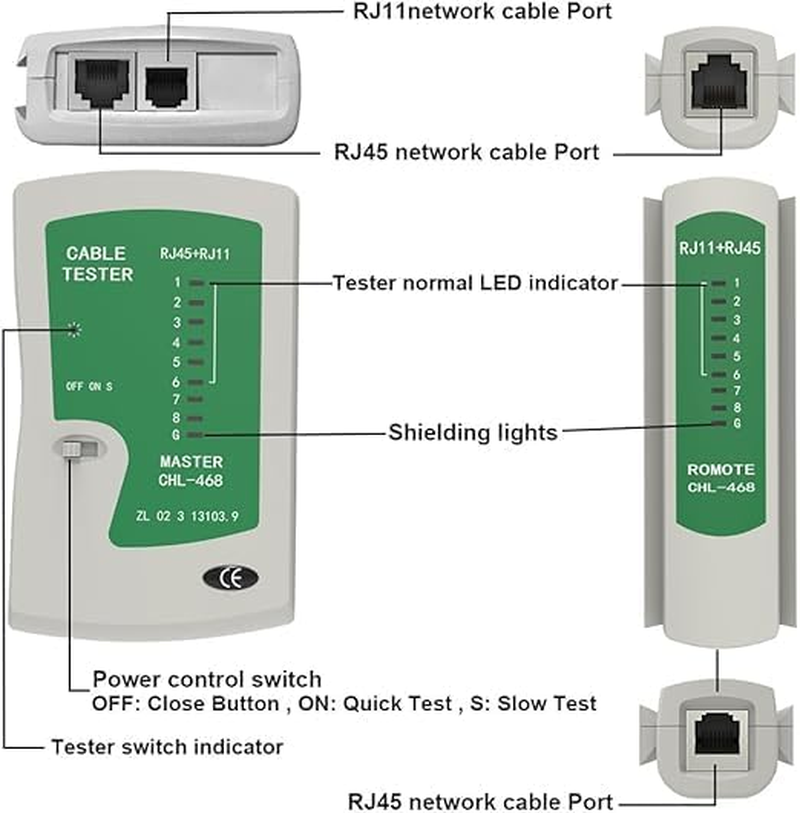 RJ11network cable Port

RJ45 network cable Port

CABLE TESTER

RJ45+RJ11

1
2
3
4
5
6
7
8
G

OFF ON S

MASTER
CHL-468

ZL 02 3 13103.9

CE

Tester normal LED indicator

Shielding lights

RJ11+RJ45

1
2
3
4
5
6
7
8
G

ROMOTE
CHL-468

Power control switch
OFF: Close Button , ON: Quick Test , S: Slow Test

Tester switch indicator

RJ45 network cable Port