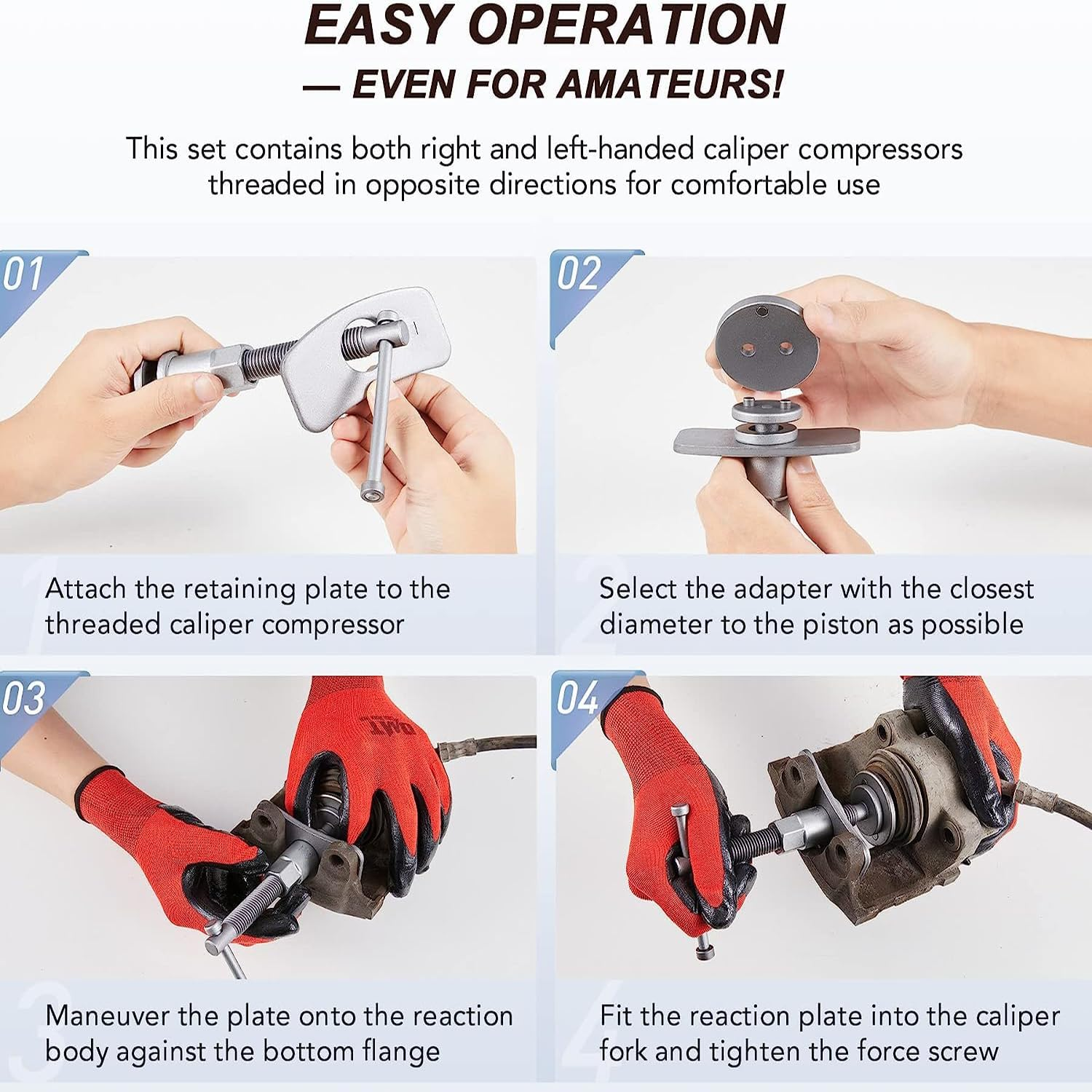 EASY OPERATION
— EVEN FOR AMATEURS!

This set contains both right and left-handed caliper compressors threaded in opposite directions for comfortable use

01

1 Attach the retaining plate to the threaded caliper compressor

02

2 Select the adapter with the closest diameter to the piston as possible

03

DMT

3 Maneuver the plate onto the reaction body against the bottom flange

04

4 Fit the reaction plate into the caliper fork and tighten the force screw