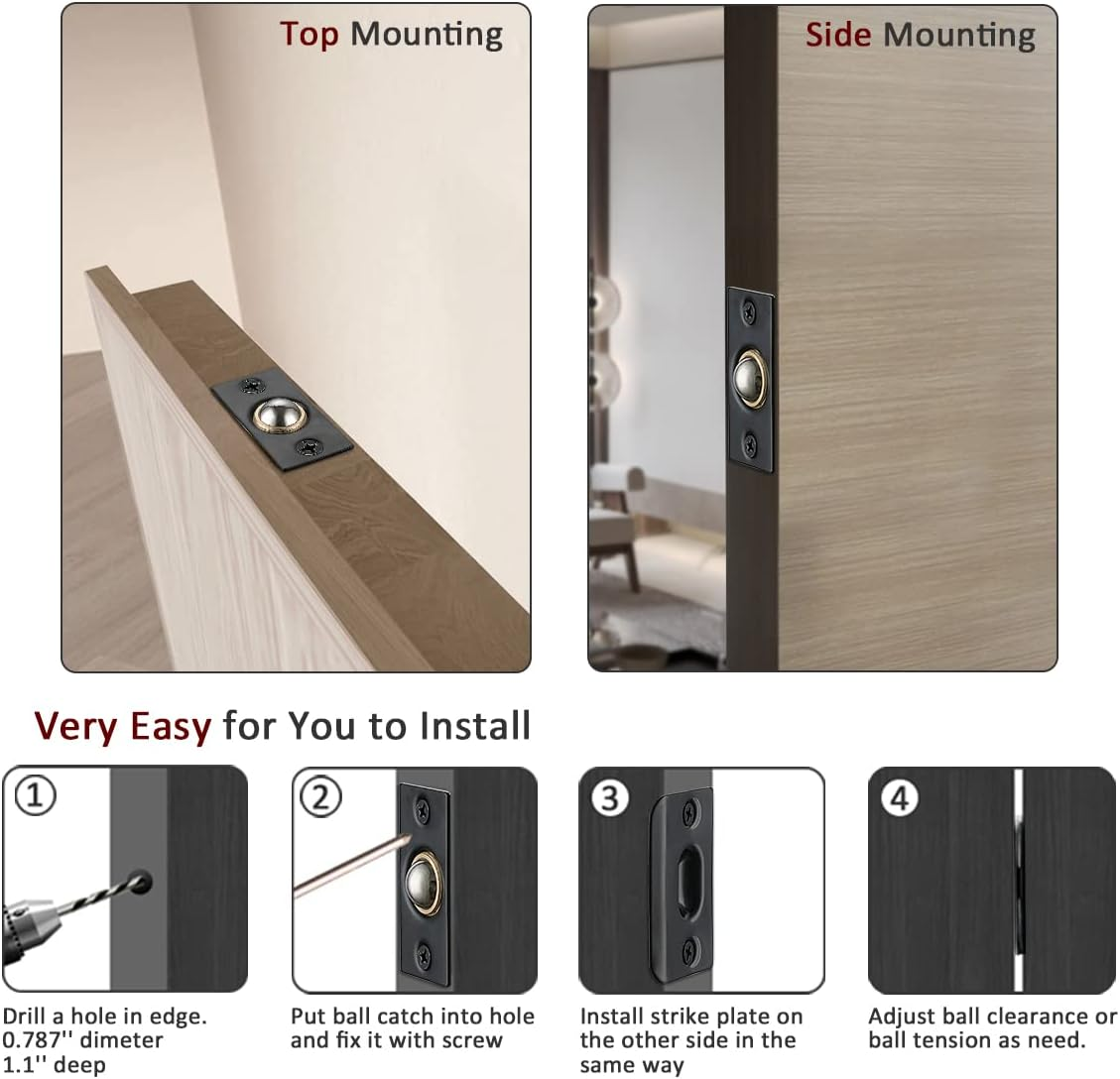 Top Mounting

Side Mounting

Very Easy for You to Install

①

Drill a hole in edge. 0.787'' dimeter 1.1'' deep

②

Put ball catch into hole and fix it with screw

③

Install strike plate on the other side in the same way

④

Adjust ball clearance or ball tension as need.